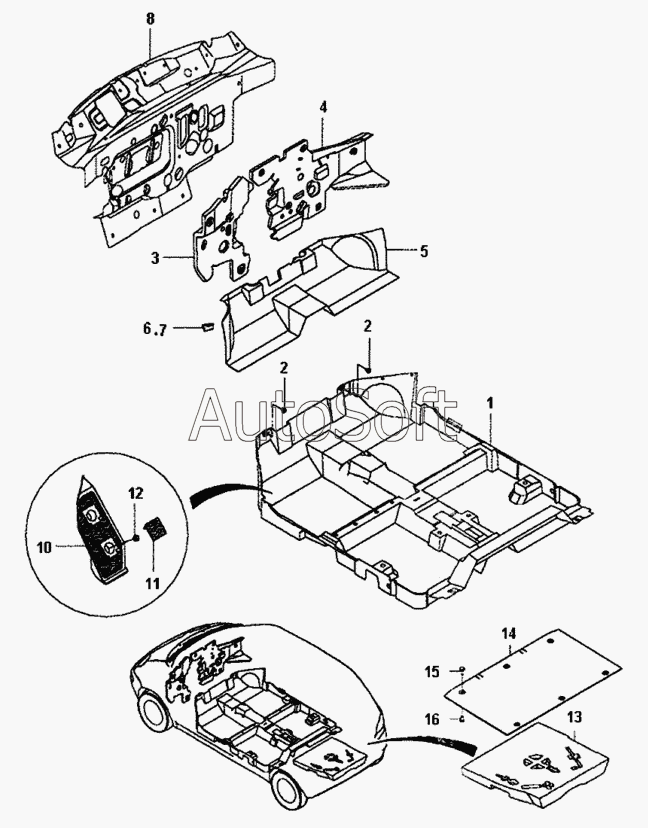 8
4
3
5
6.7
2
2
AutoSoft
1
12
10
11
14
15
16
13