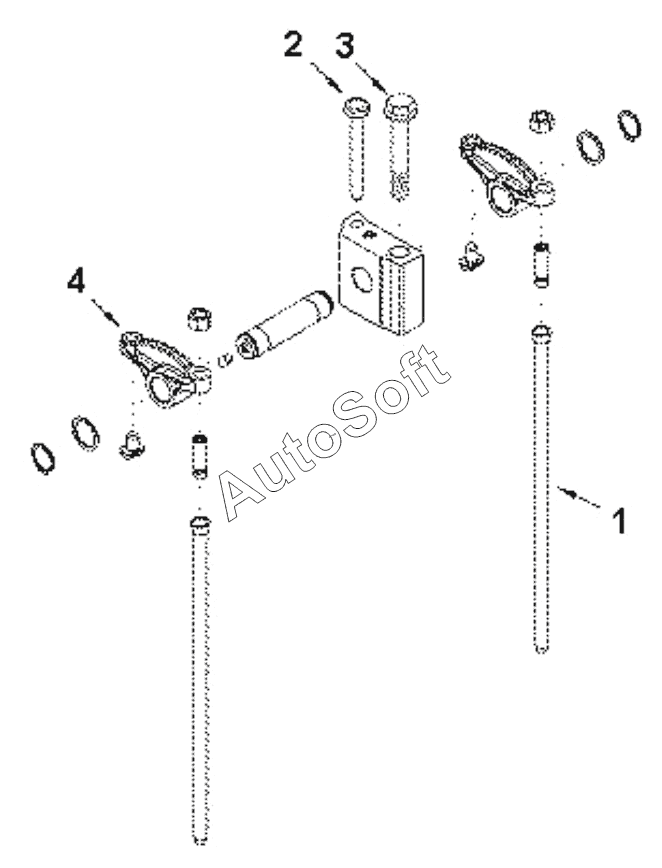 2
3
4
AutoSoft
1