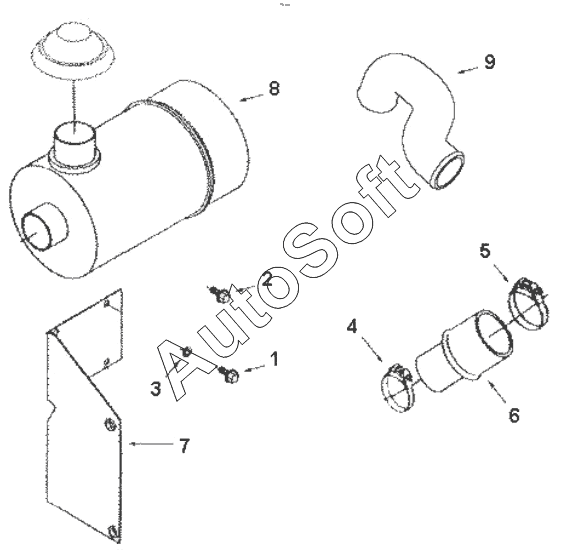 9
8
AutoSoft
5
2
4
1
3
6
7