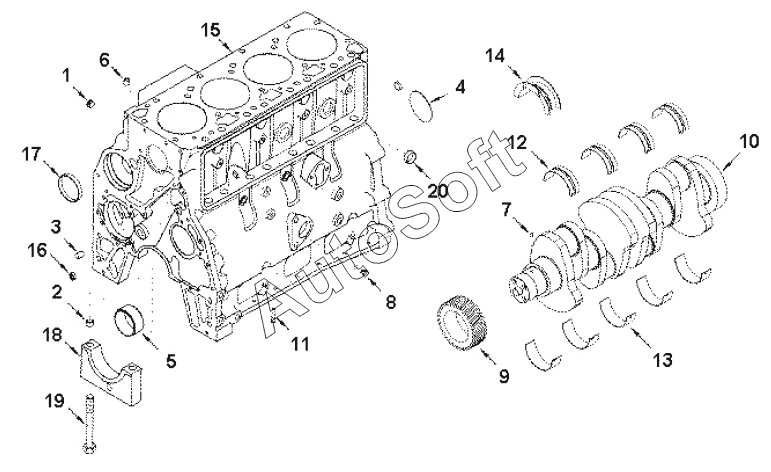 15
6
1
14
4
17
12
10
20
3
7
16
2
8
18
5
11
9
13
19
AutoSoft