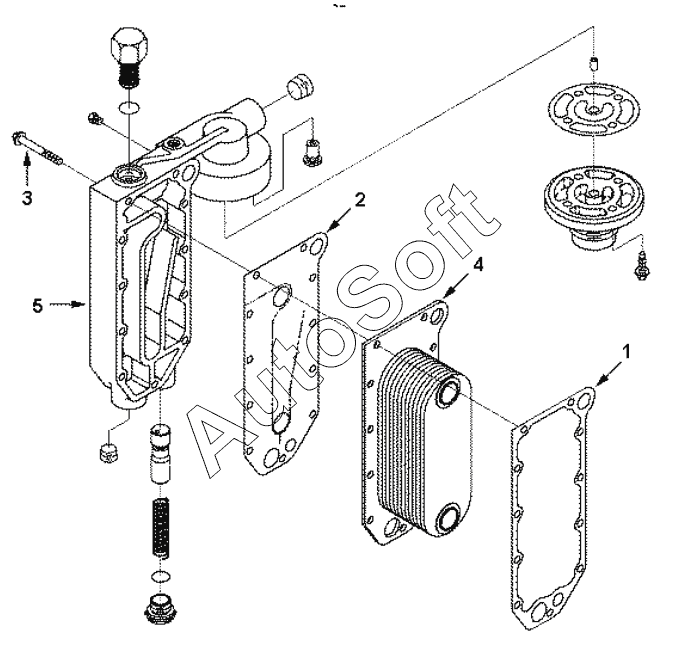 3

2

4

5

1

AutoSoft