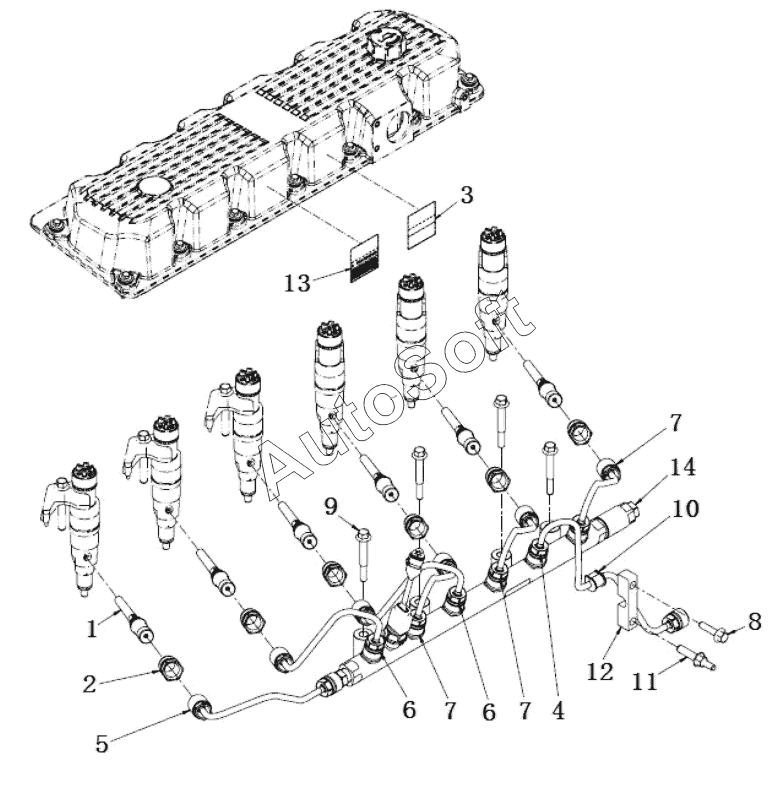 3
13
AutoSoft
7
14
10
9
1
2
5
6
7
6
7
4
12
11
8