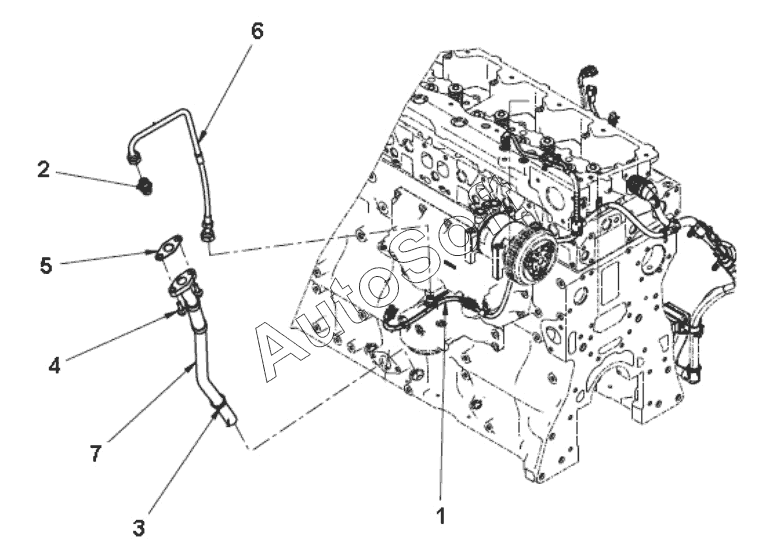 6
2
5
4
7
3
1
AutoSoft