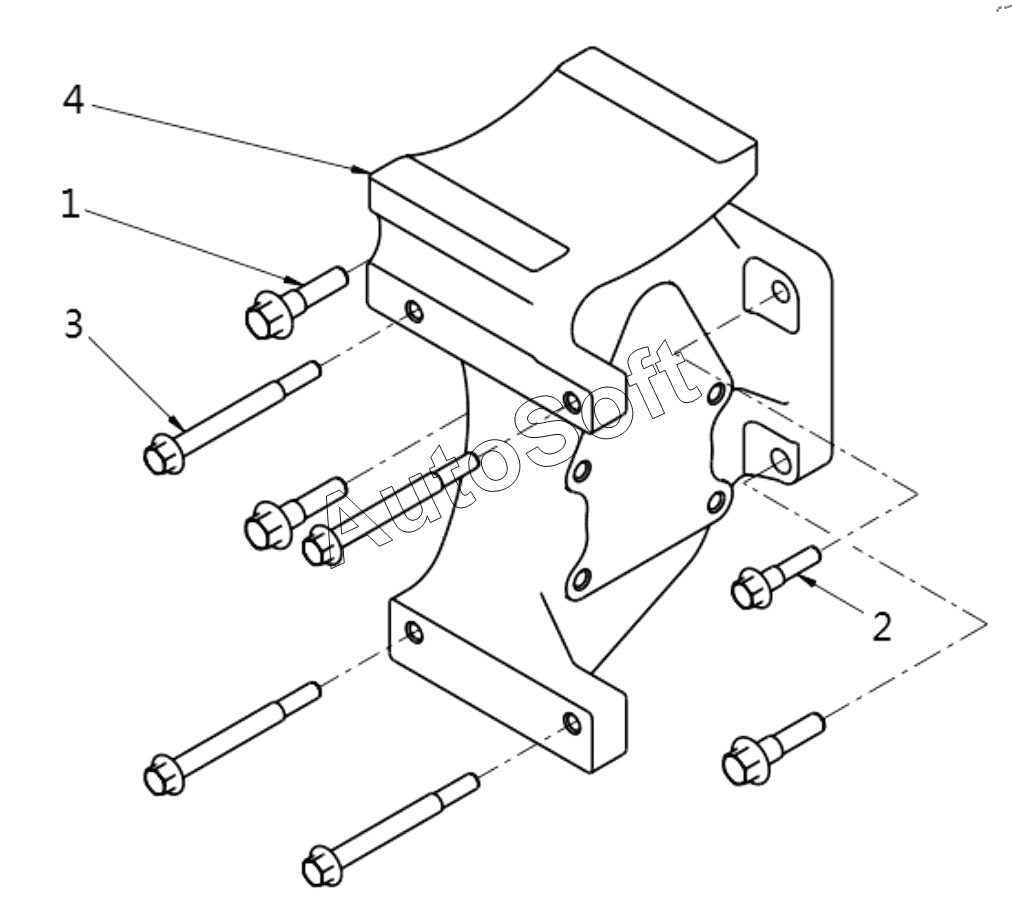 4
1
3
AutoSoft
2