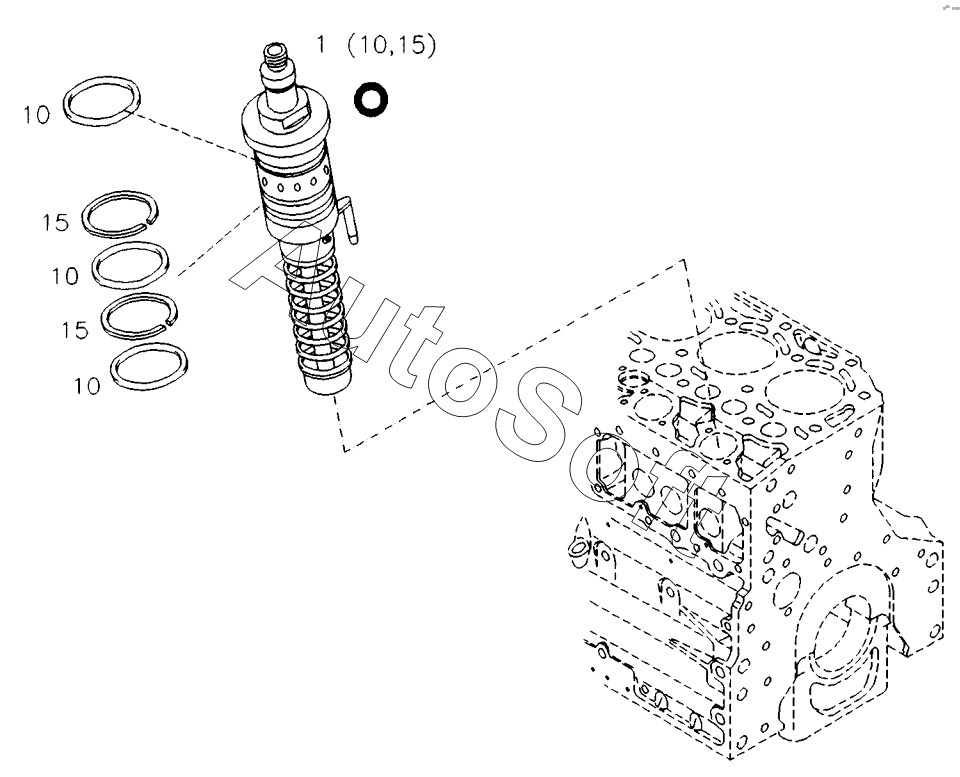 1 (10,15)

10

15

10

15

10

AutoSoft