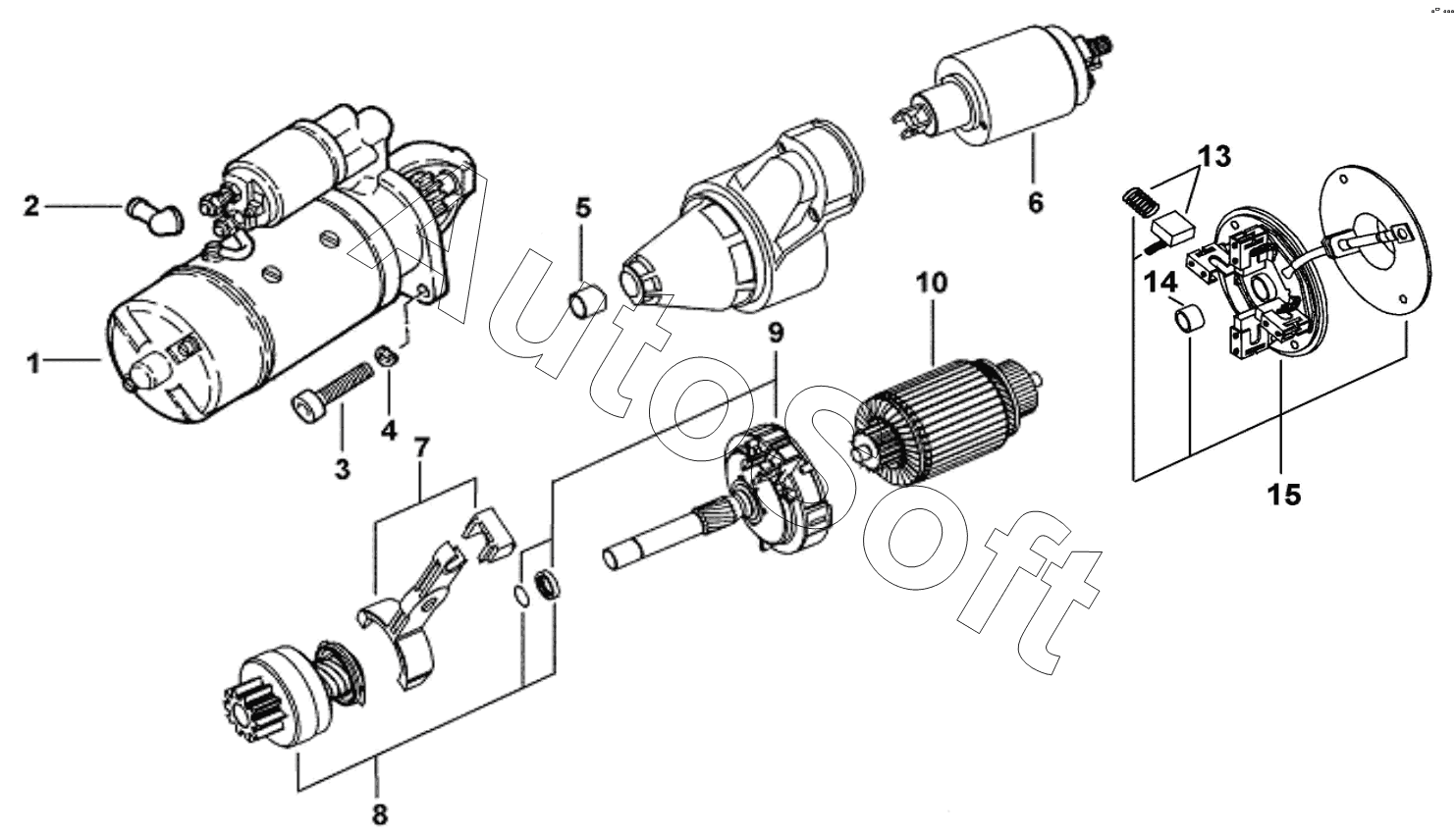 2
1
3
4
5
6
7
8
9
10
13
14
15
AutoSoft