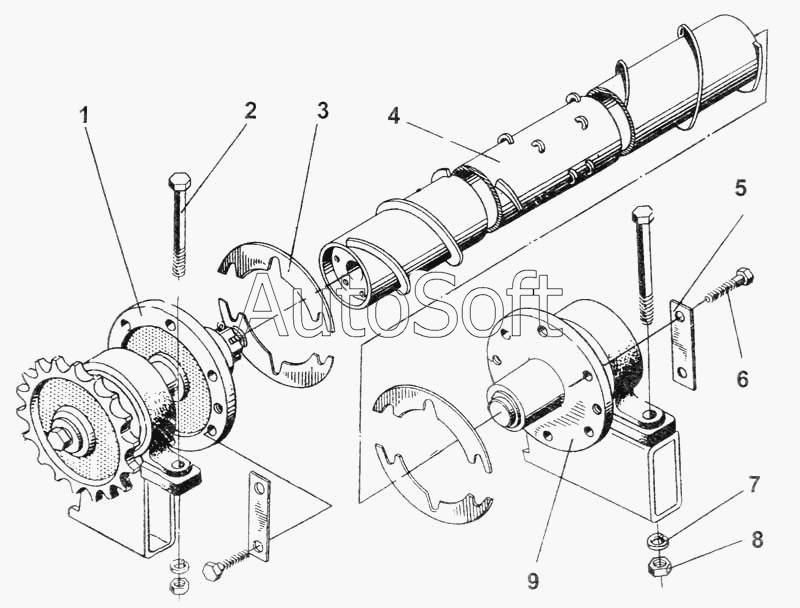 1
2
3
4
5
6
7
8
9
AutoSoft