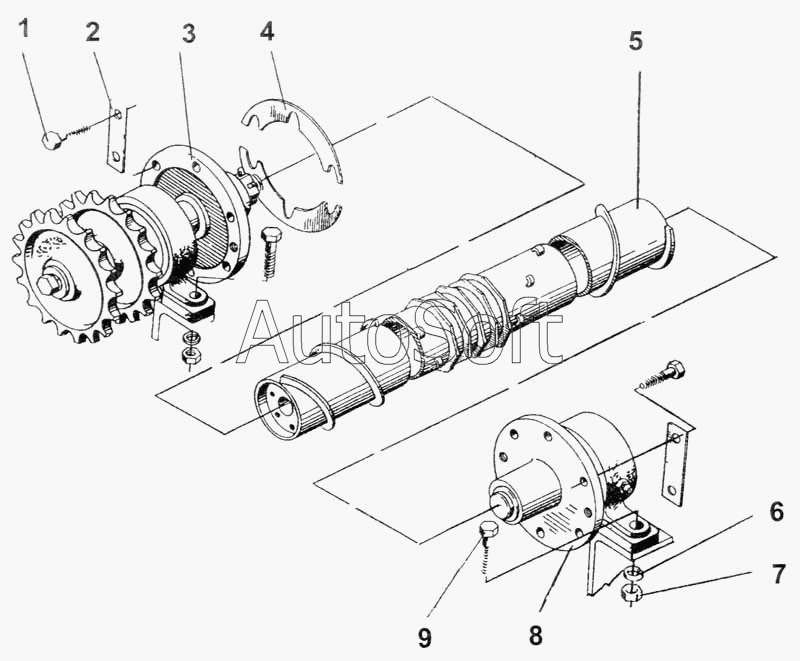 1
2
3
4
5
AutoSoft
6
7
9
8