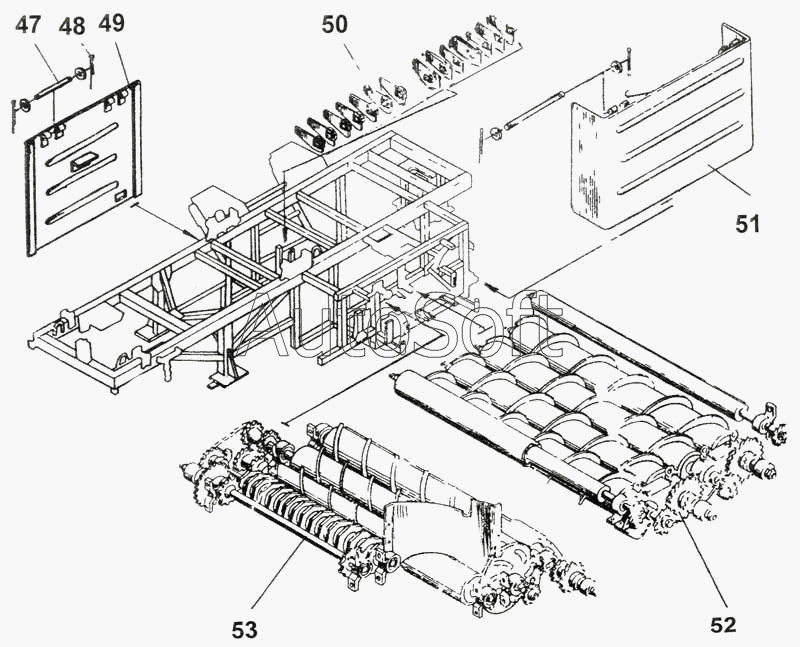 47
48
49
50
51
AutoSoft
53
52