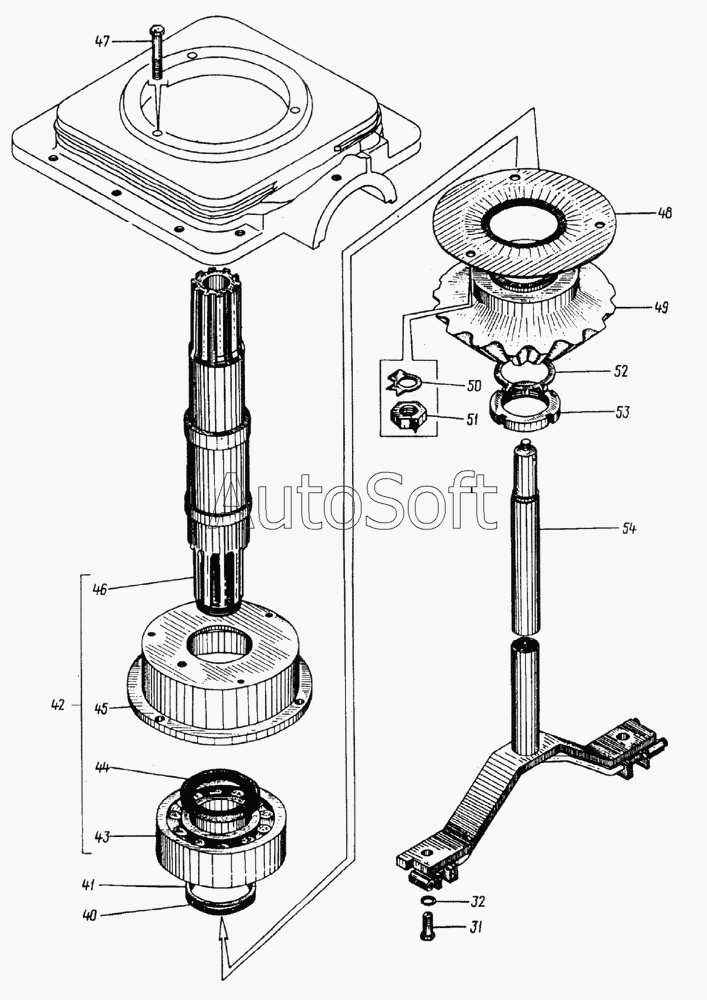 47
48
49
50
51
52
53
AutoSoft
54
46
42
45
44
43
41
40
32
31