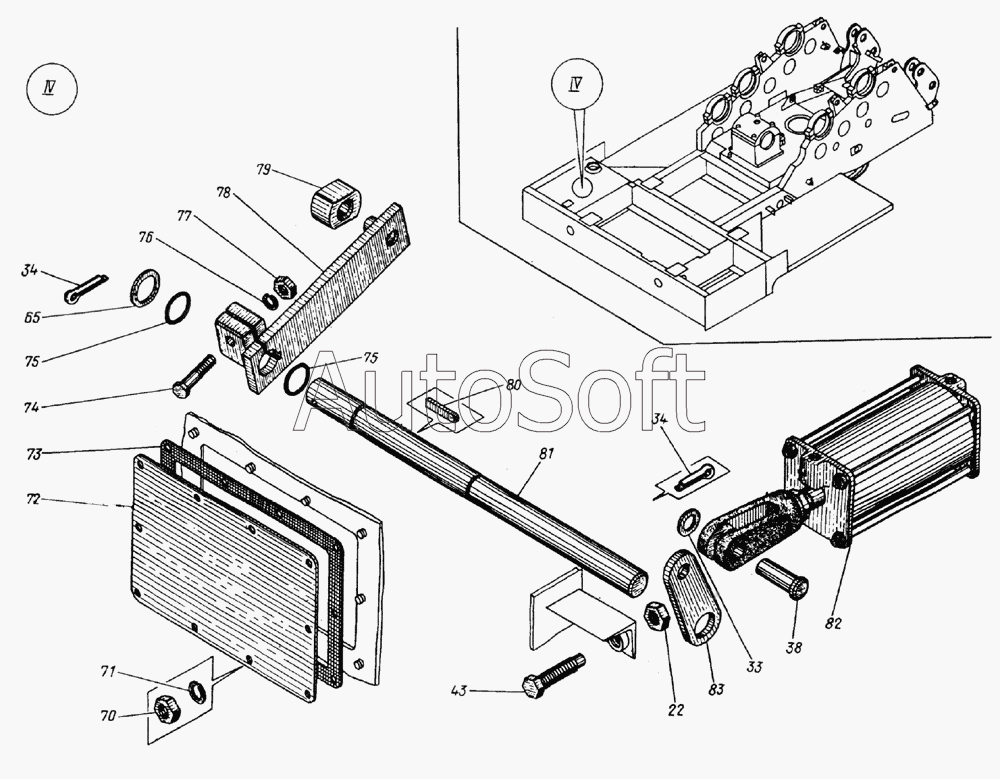 IV

IV

79
78
77
76
34
65
75
74
75
80
AutoSoft
73
72
81
34
71
70
43
22
83
33
38
82