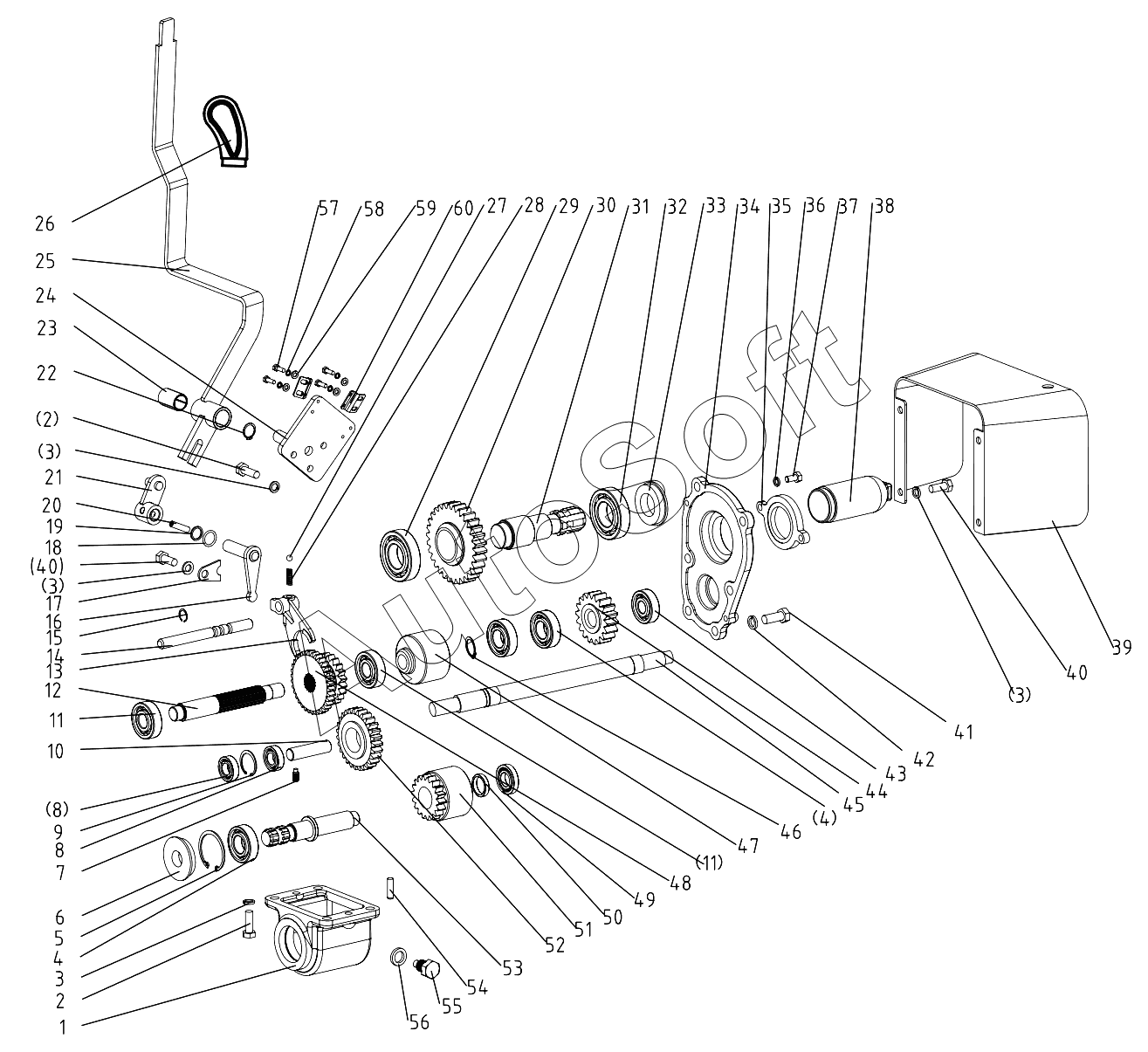 26
25
24
23
22
(2)
(3)
21
20
19
18
(40)
(3)
17
16
15
14
13
12
11
10
(8)
9
8
7
6
5
4
3
2
1
57
58
59
60
27
28
29
30
31
32
33
34
35
36
37
38
39
40
(3)
41
42
43
44
45
(4)
46
47
(11)
48
49
50
51
52
53
54
55
56
AutoSoft