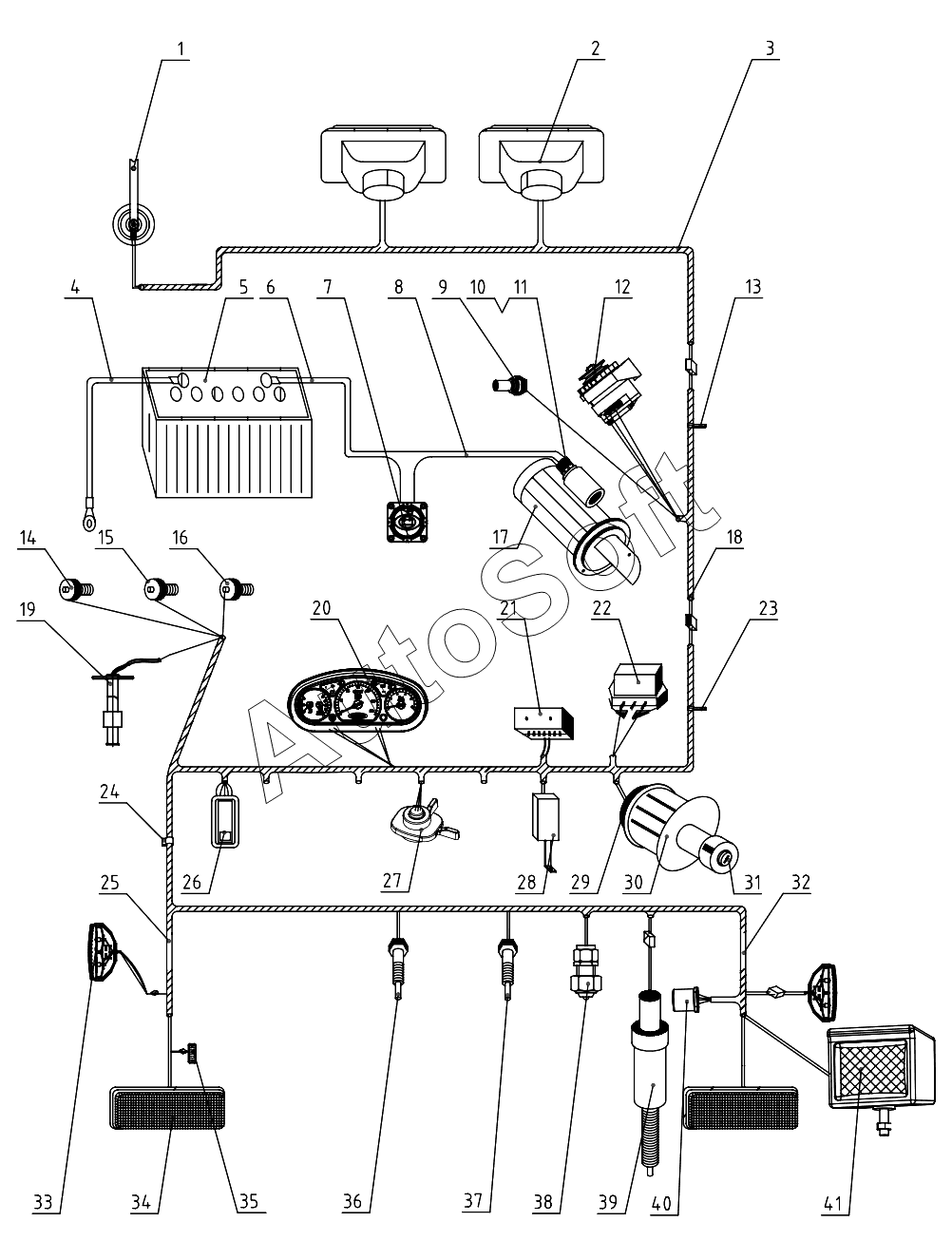 1
2
3
4
5
6
7
8
9
10
11
12
13
14
15
16
17
18
19
20
21
22
23
24
25
26
27
28
29
30
31
32
33
34
35
36
37
38
39
40
41
AutoSoft