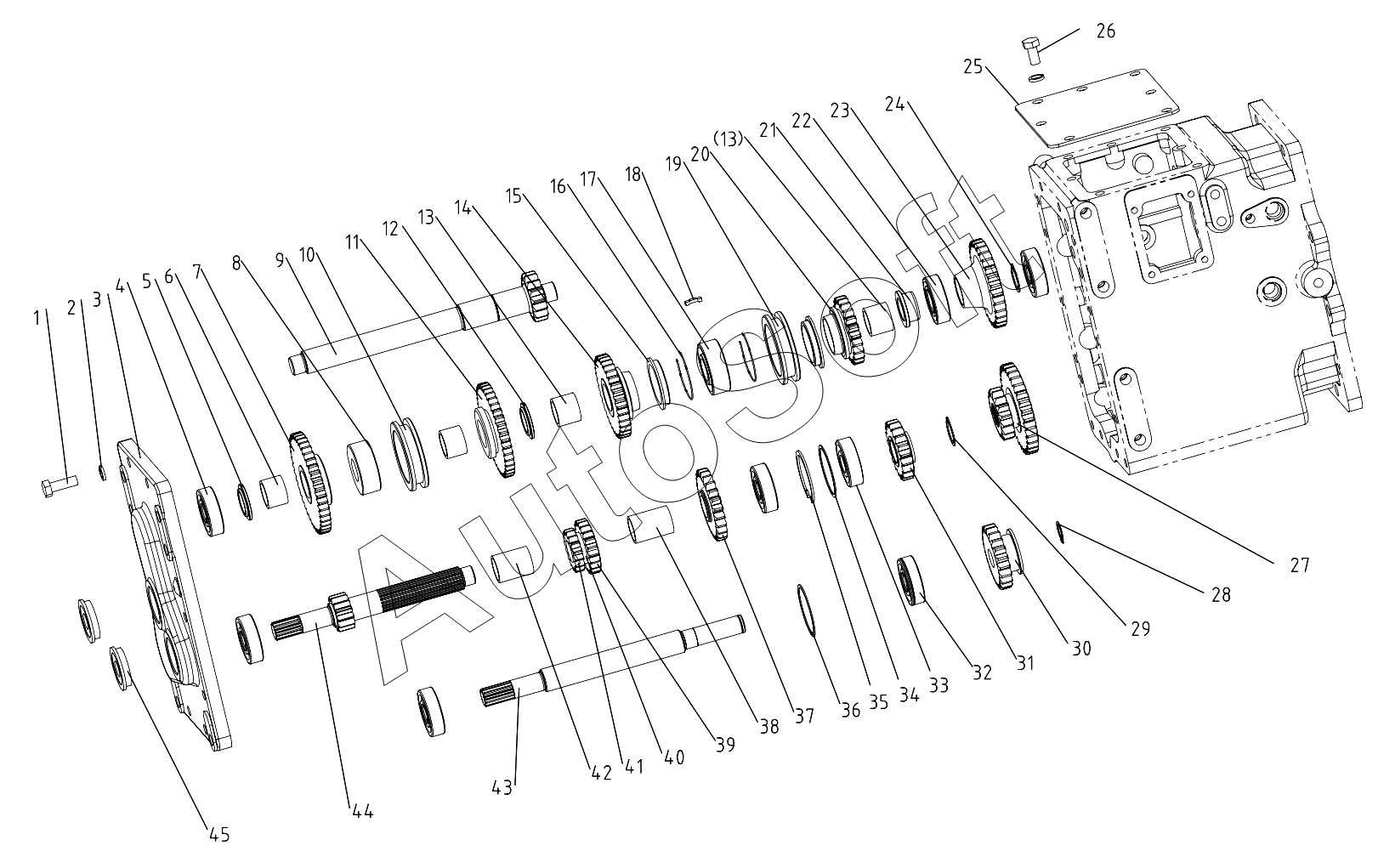 26
25
24
23
22
21
(13)
20
19
18
17
16
15
14
13
12
11
10
9
8
7
6
5
4
3
2
1
27
28
29
30
31
32
33
34
35
36
37
38
39
40
41
42
43
44
45
AutoSoft