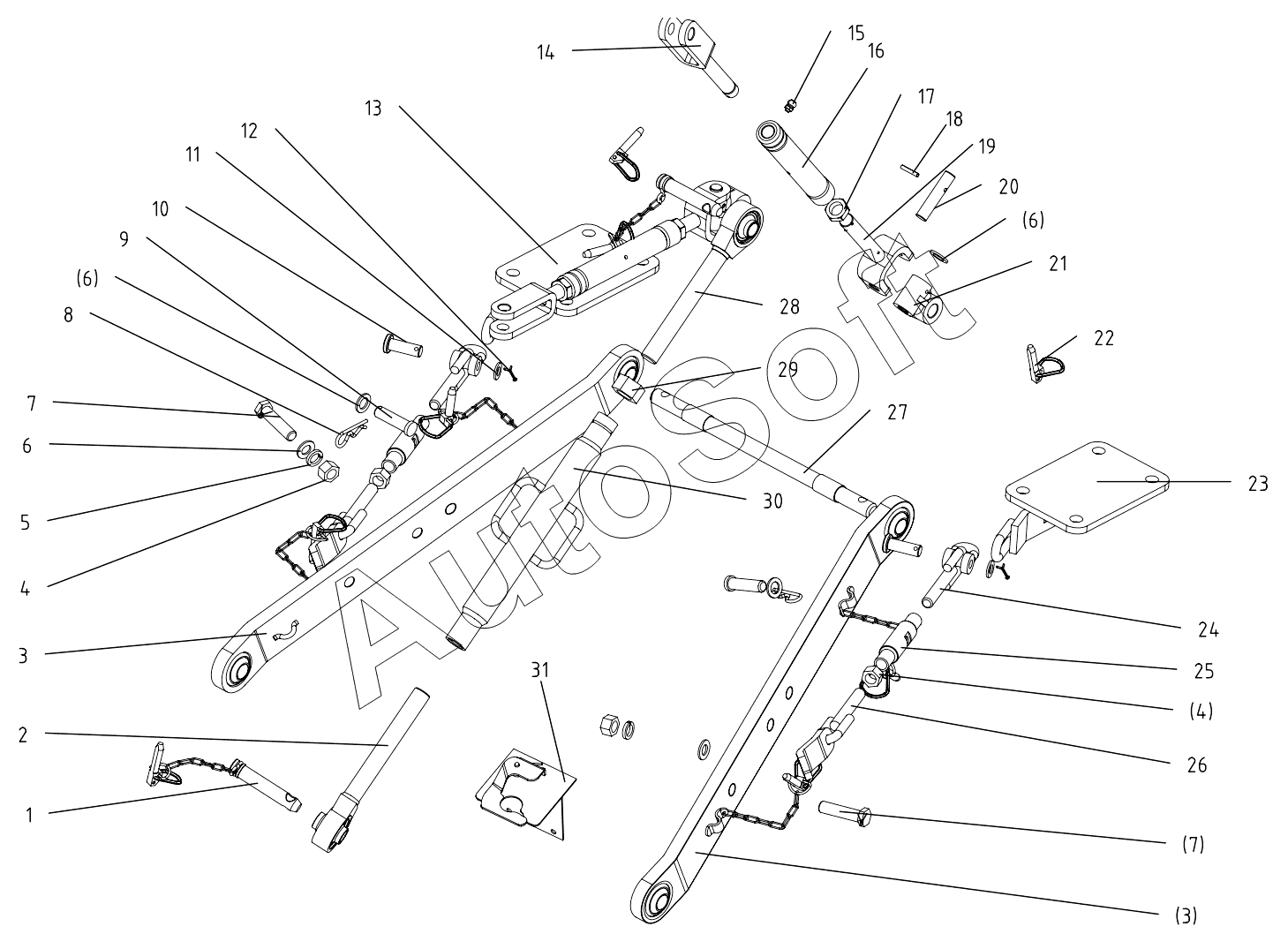 14
15
16
17
18
19
20
(6)
21
22
13
12
11
10
9
(6)
8
7
6
5
4
3
2
1
28
29
27
30
23
24
25
(4)
26
(7)
(3)
31
AutoSoft