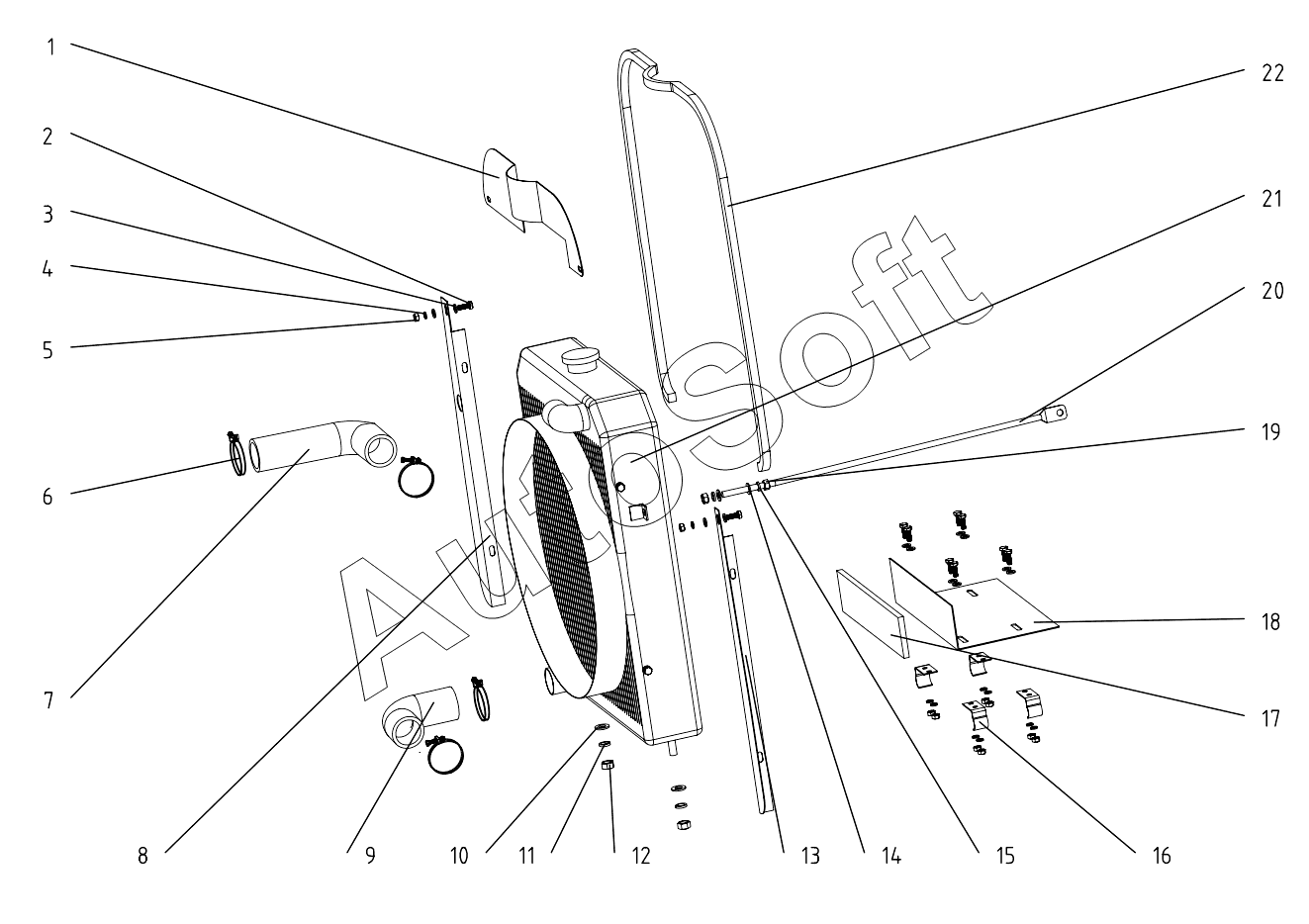 1
2
3
4
5
6
7
8
9
10
11
12
13
14
15
16
17
18
19
20
21
22
AutoSoft