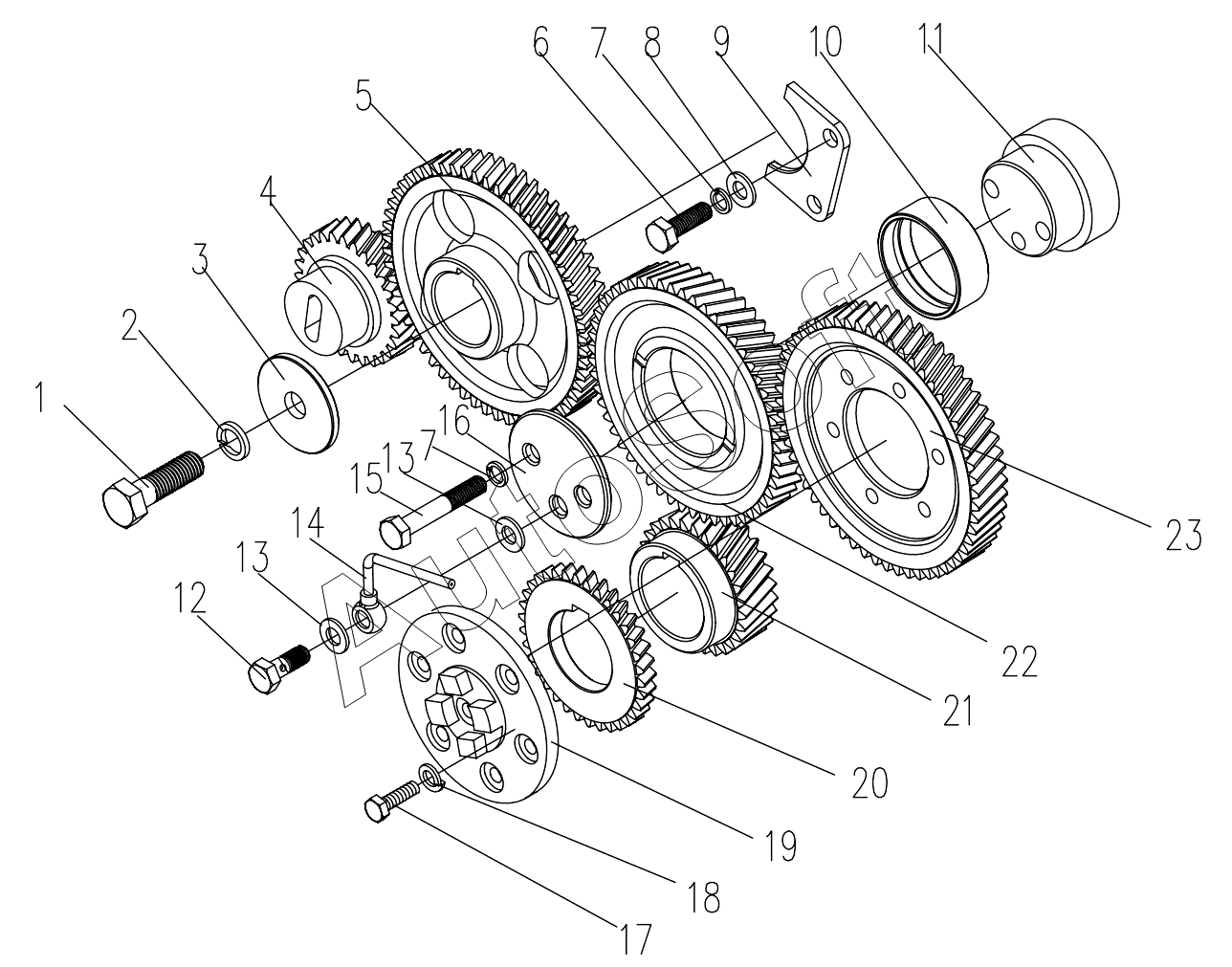 6 7 8 9 10 11
5
4
3
2
1
16
13 7
15
14
13
12
23
22
21
20
19
18
17
Autosoft