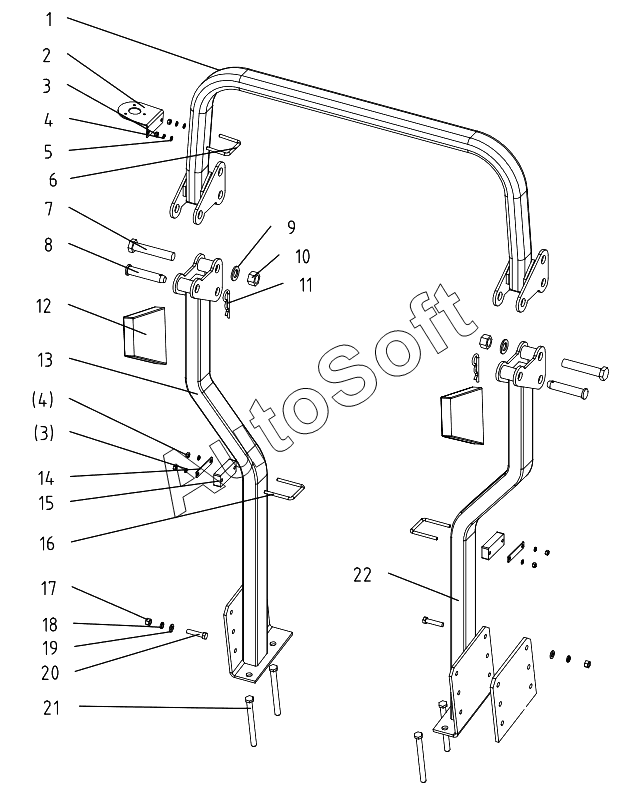 1
2
3
4
5
6
7
8
9
10
11
12
13
(4)
(3)
14
15
16
17
18
19
20
21
22
AutoSoft