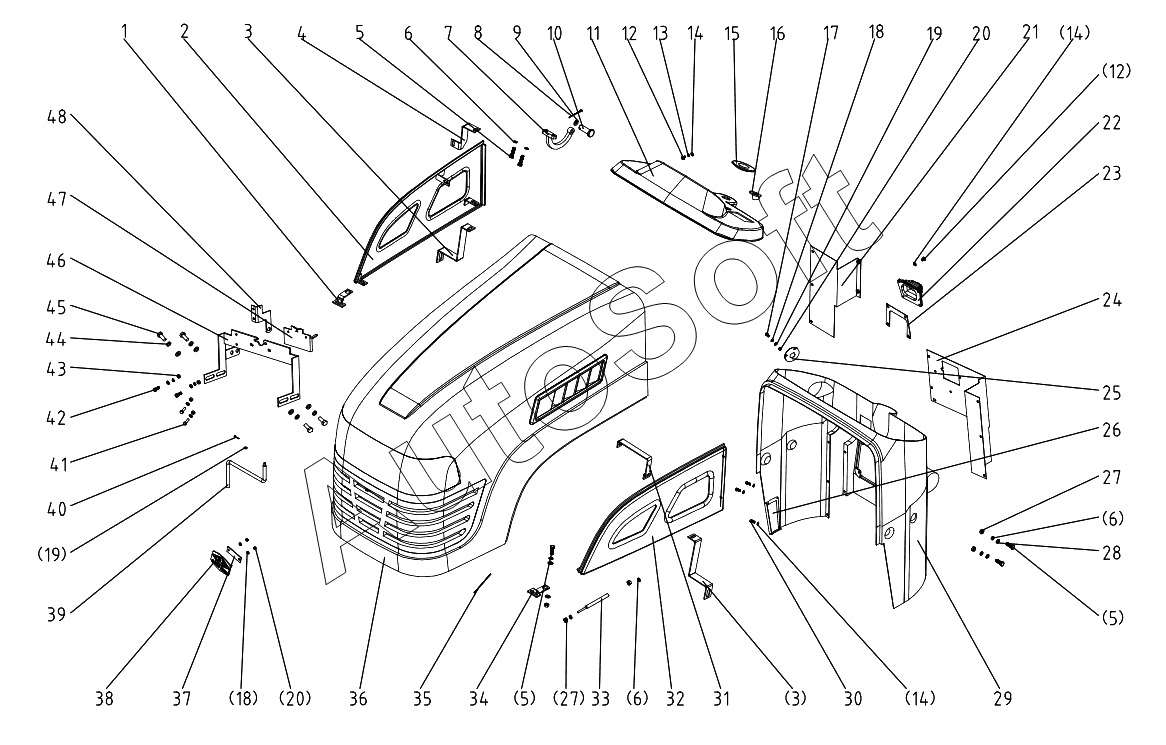 1 2 3 4 5 6 7 8 9 10 11 12 13 14 15 16 17 18 19 20 21 (14)

(12)

22

23

24

25

26

27

(6)

28

(5)

48

47

46

45

44

43

42

41

40

(19)

39

38 37 (18) (20) 36 35 34 (5) (27) 33 (6) 32 31 (3) 30 (14) 29

AutoSoft