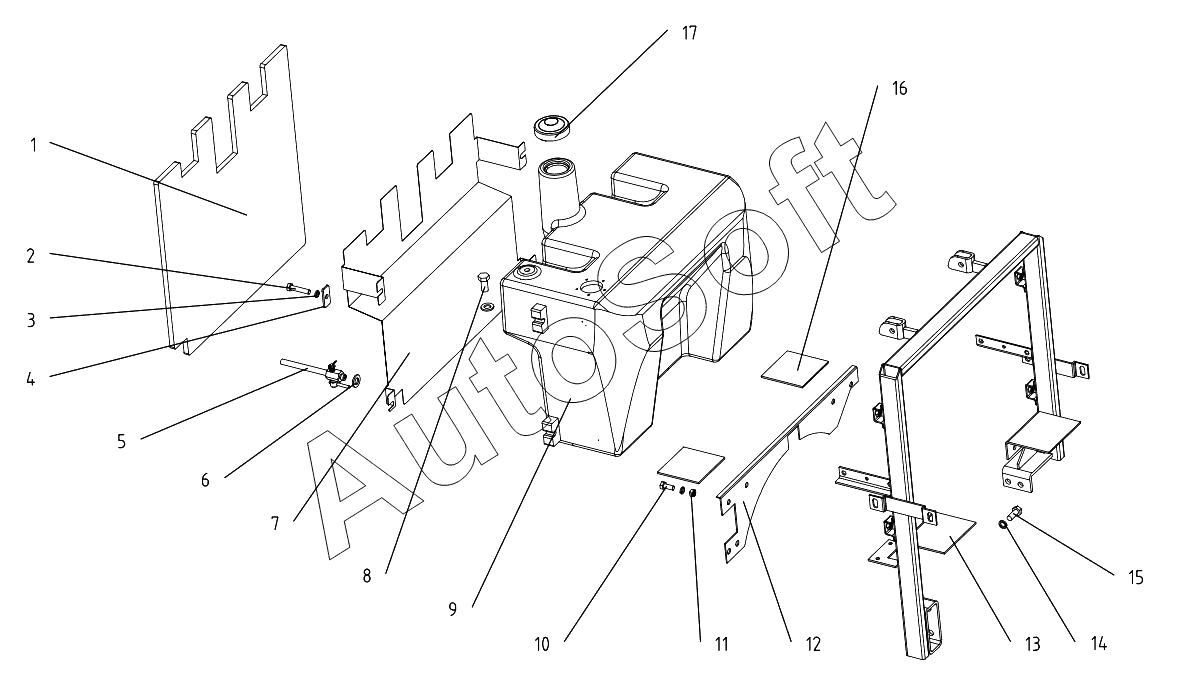 17
16
1
2
3
4
5
6
7
8
9
10
11
12
13
14
15
AutoSoft