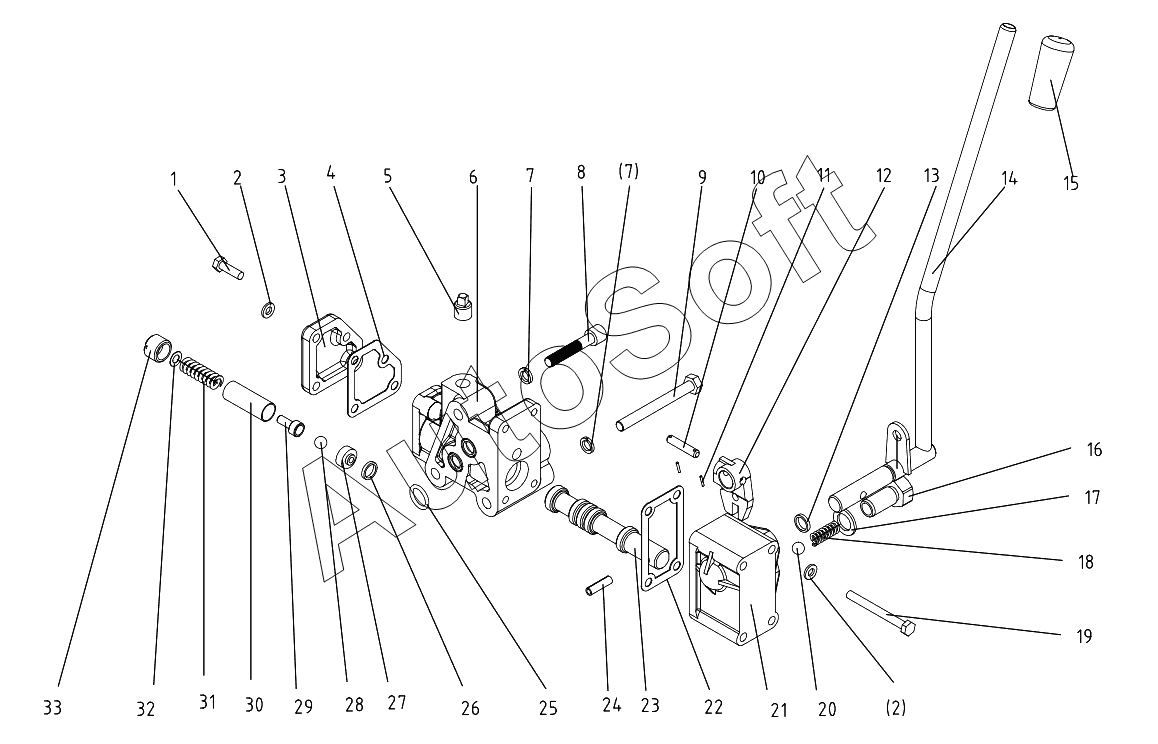 1 2 3 4 5 6 7 8 (7) 9 10 11 12 13 14 15

16
17
18
19

33 32 31 30 29 28 27 26 25 24 23 22 21 20 (2)

AutoSoft