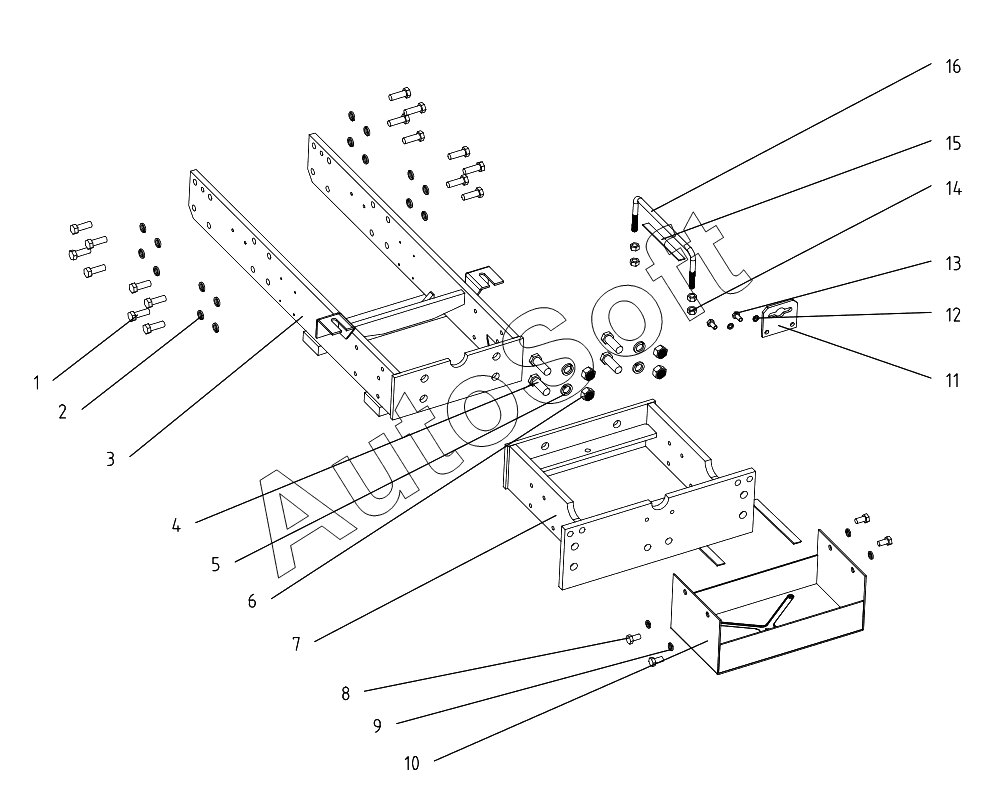 16
15
14
13
12
11
1
2
3
4
5
6
7
8
9
10
AutoSoft