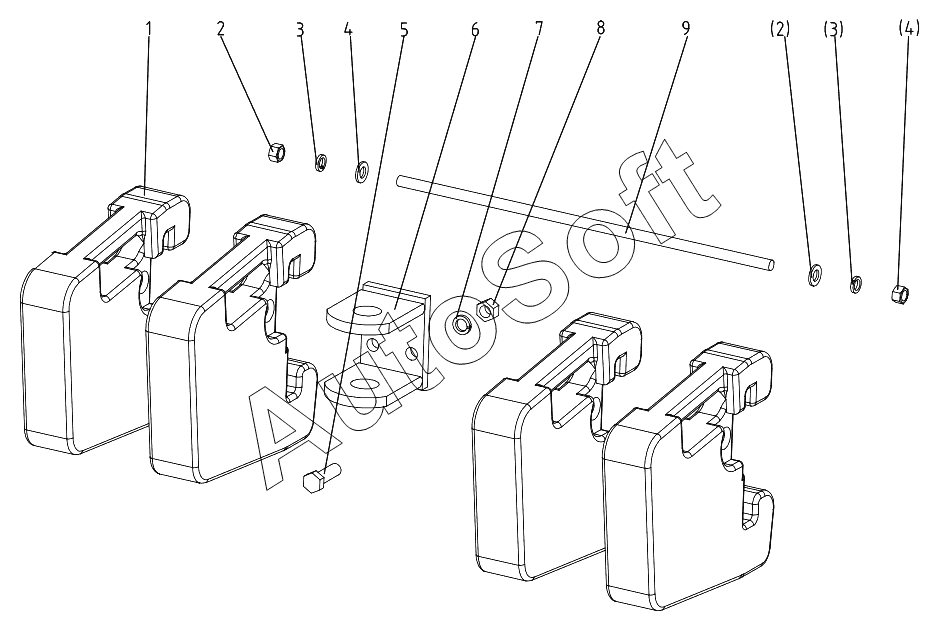 1 2 3 4 5 6 7 8 9 (2) (3) (4)

AutoSoft