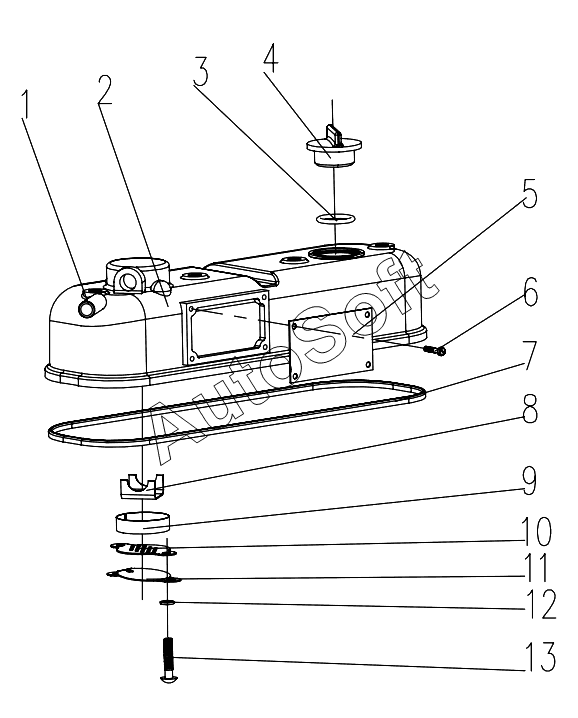 1
2
3
4
5
6
7
8
9
10
11
12
13
AutoSoft