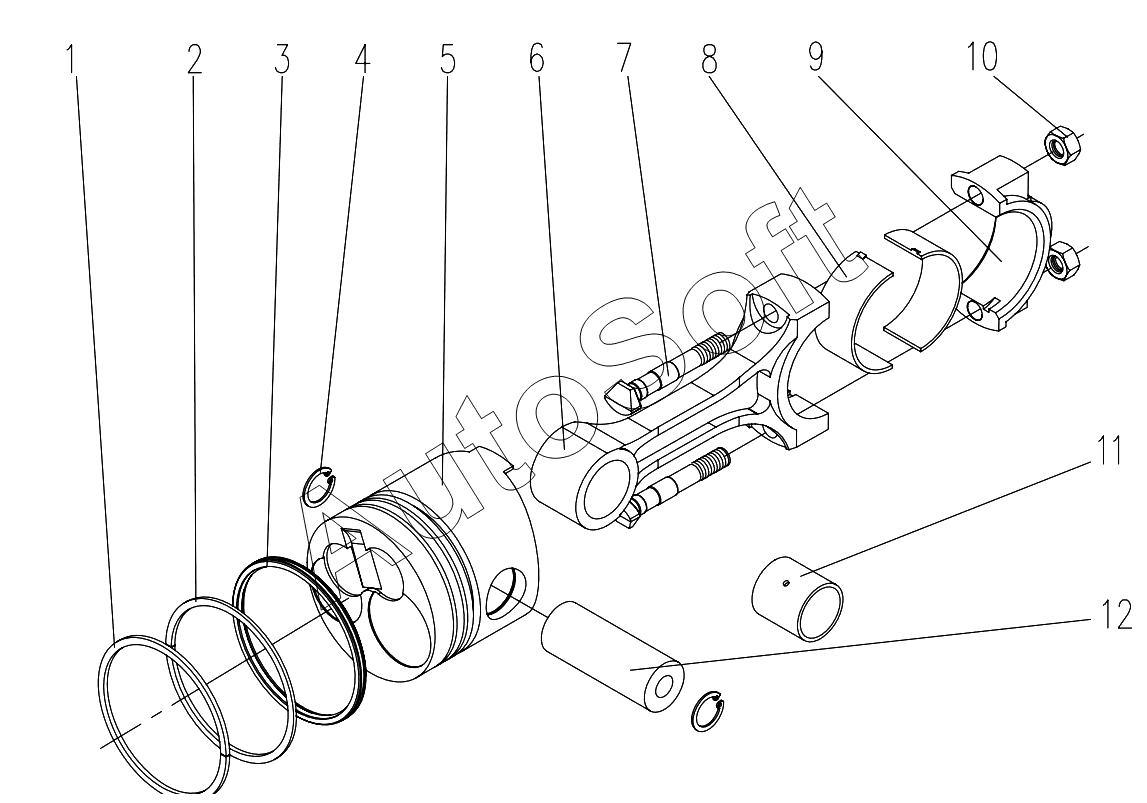 1
2
3
4
5
6
7
8
9
10
11
12
AutoSoft