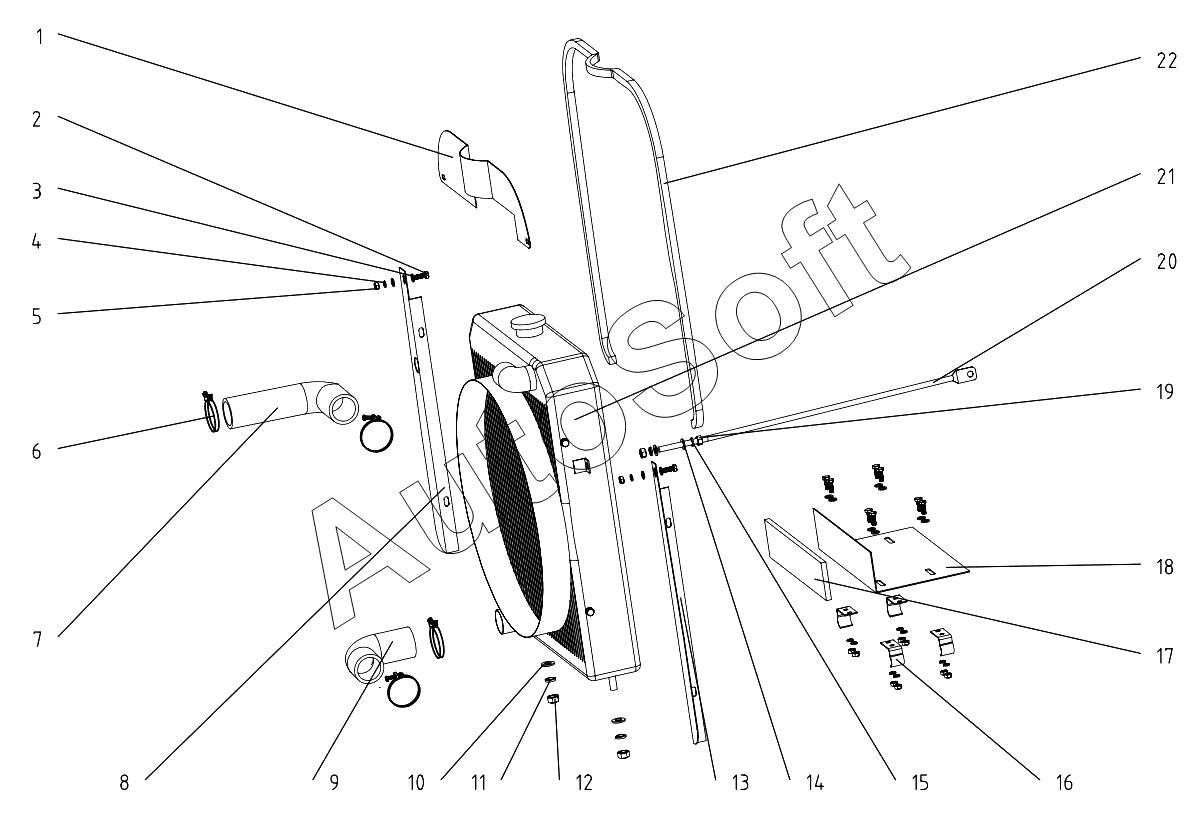 1
2
3
4
5
6
7
8
9
10
11
12
13
14
15
16
17
18
19
20
21
22
AutoSoft