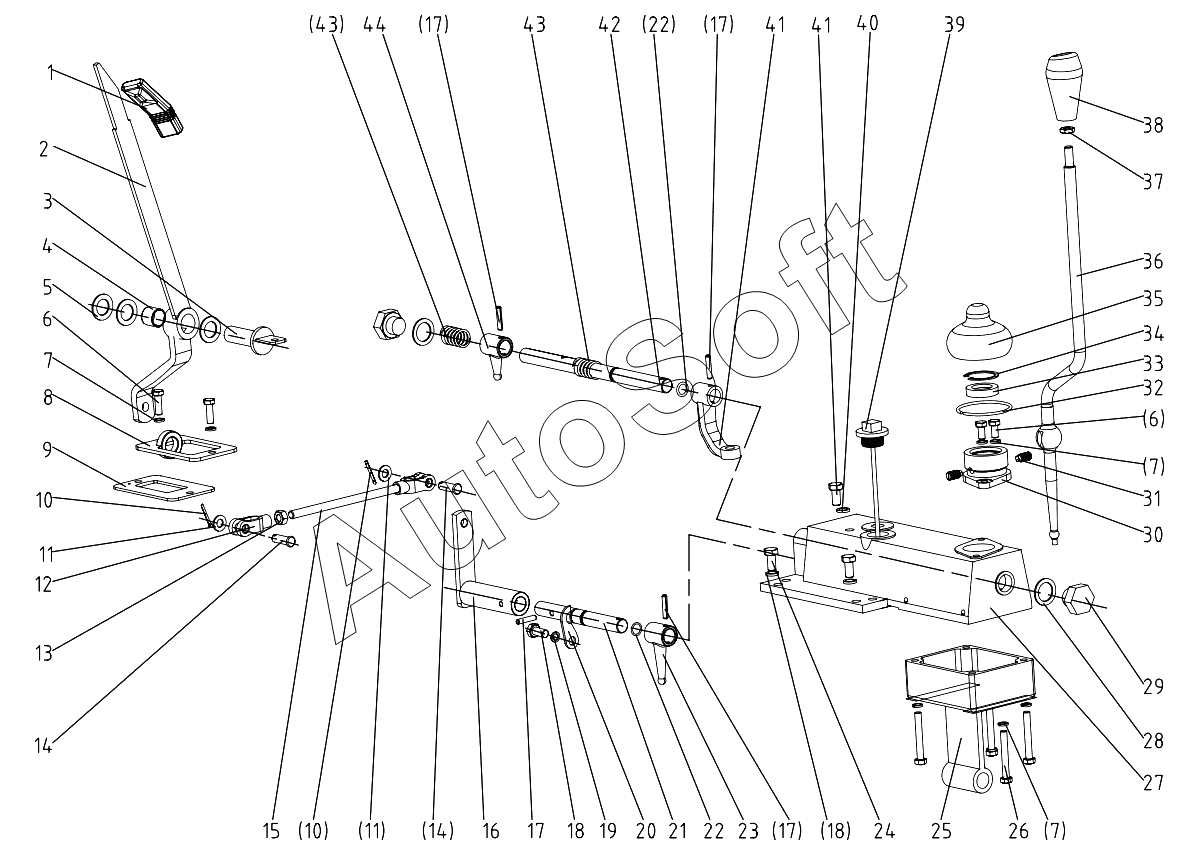 (43) 44 (17) 43 42 (22) (17) 41 41 40 39

1
2
3
4
5
6
7
8
9
10
11
12
13
14

38
37
36
35
34
33
32
(6)
(7)
31
30
29
28
27

AutoSoft

15 (10) (11) (14) 16 17 18 19 20 21 22 23 (17) (18) 24 25 26 (7)