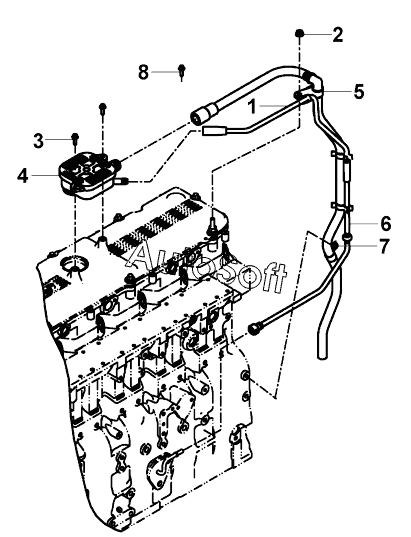 2
8
5
1
3
4
6
7
AutoSoft