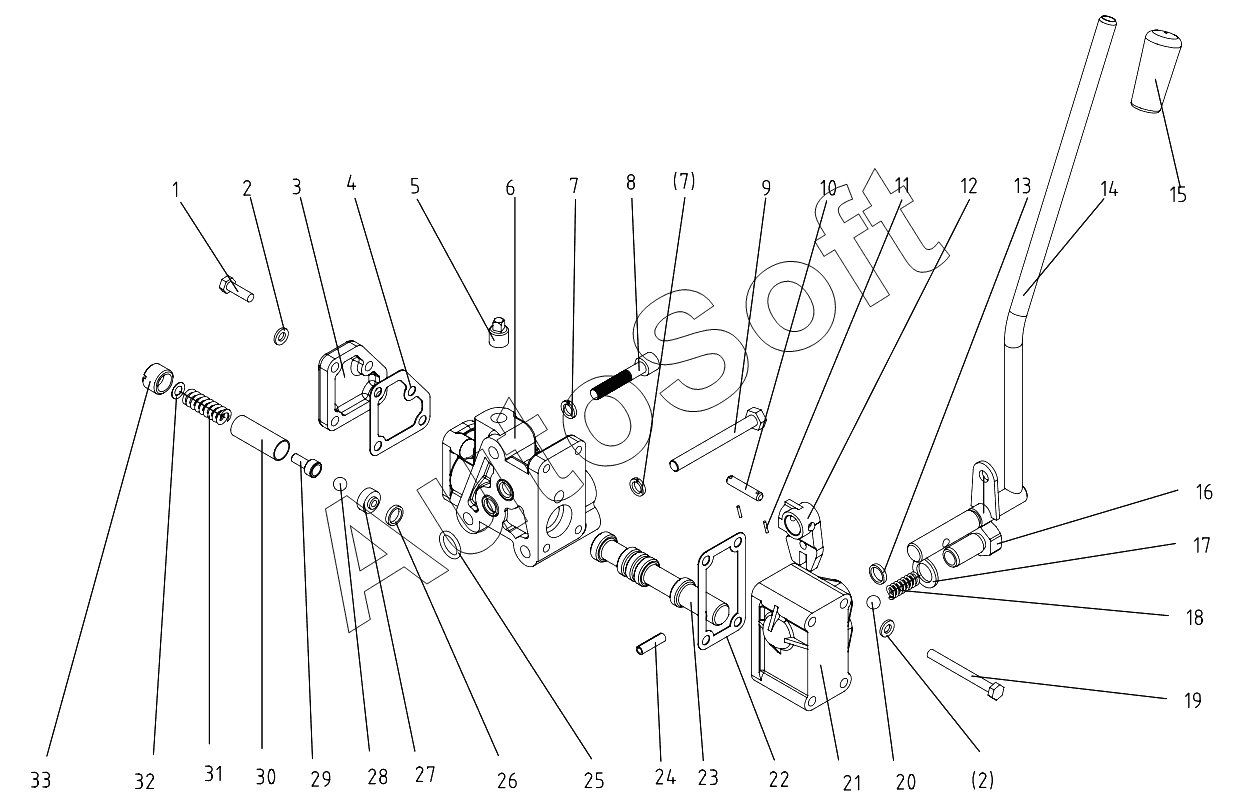 1
2
3
4
5
6
7
8
(7)
9
10
11
12
13
14
15
16
17
18
19
AutoSoft
33
32
31
30
29
28
27
26
25
24
23
22
21
20
(2)