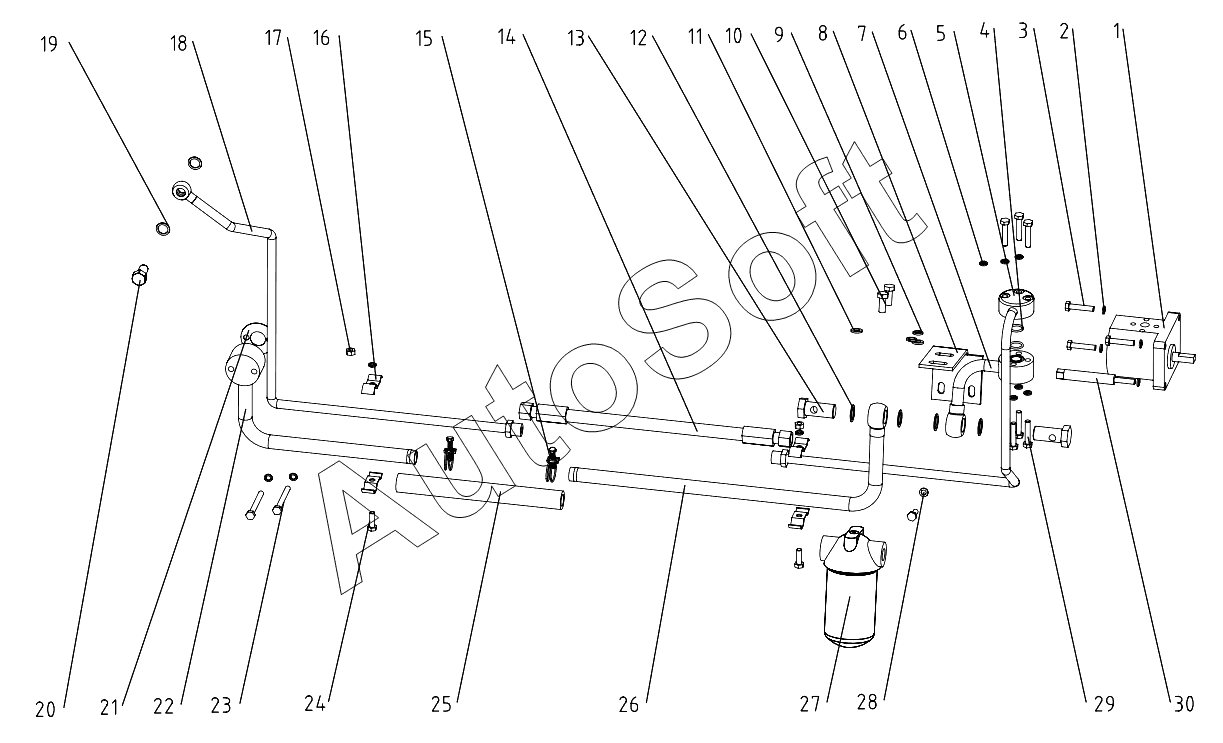 19 18 17 16 15 14 13 12 11 10 9 8 7 6 5 4 3 2 1

AutoSoft

20 21 22 23 24 25 26 27 28 29 30