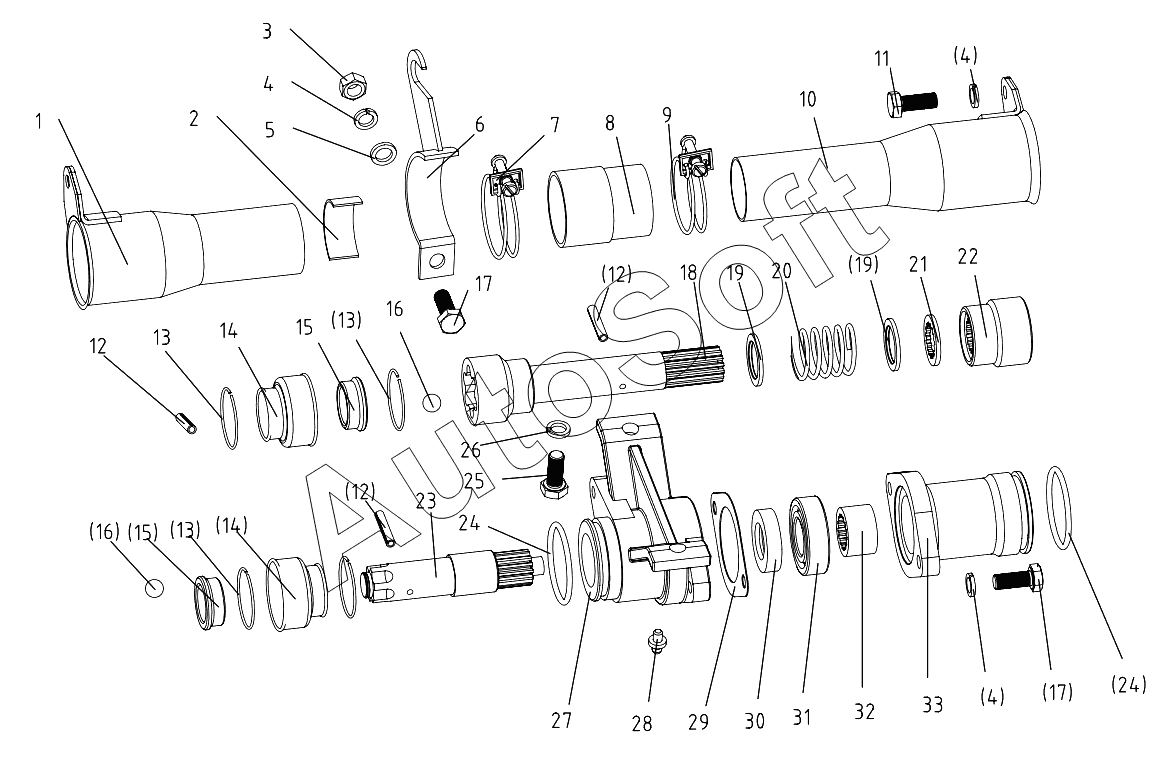 3
4
5
1
2
6
7
8
9
10
11
(4)
17
(12)
18
19
20
(19)
21
22
12
13
14
15
(13)
16
26
25
(12)
23
24
(16)
(15)
(13)
(14)
27
28
29
30
31
32
33
(4)
(17)
(24)
AutoSoft