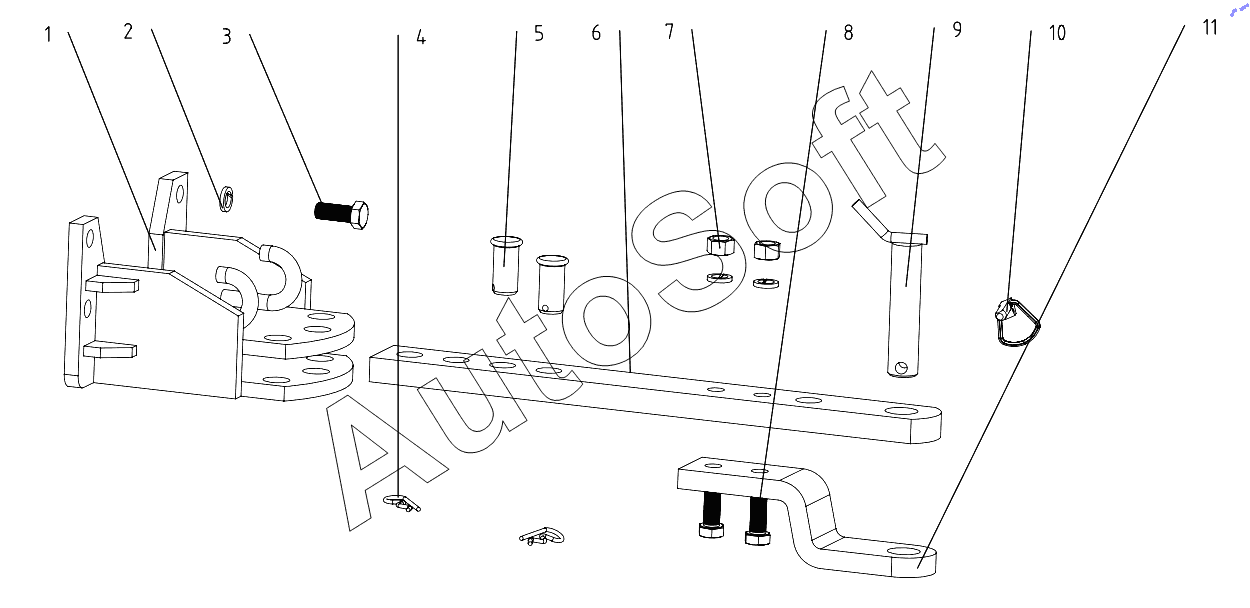 1 2 3 4 5 6 7 8 9 10 11

AutoSoft