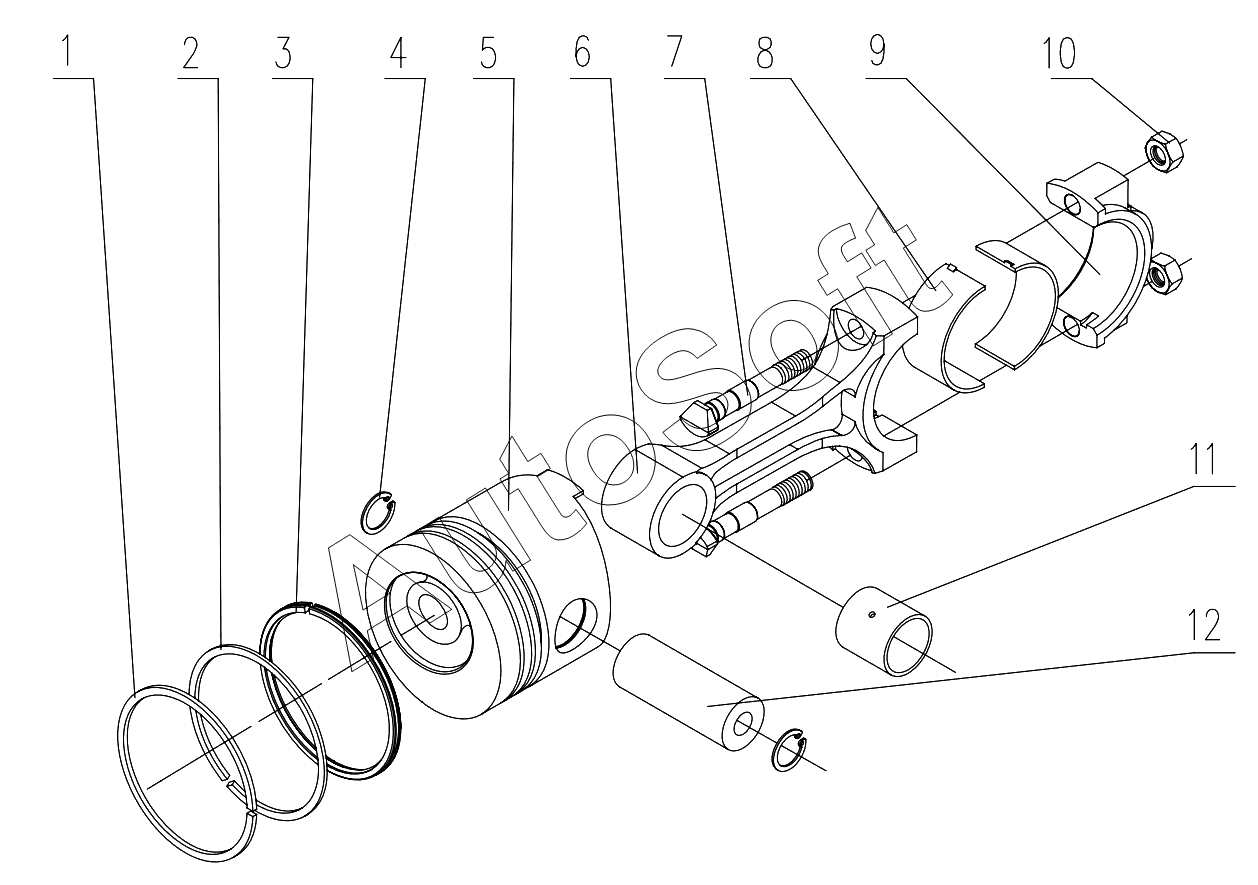 1
2
3
4
5
6
7
8
9
10
11
12
AutoSoft