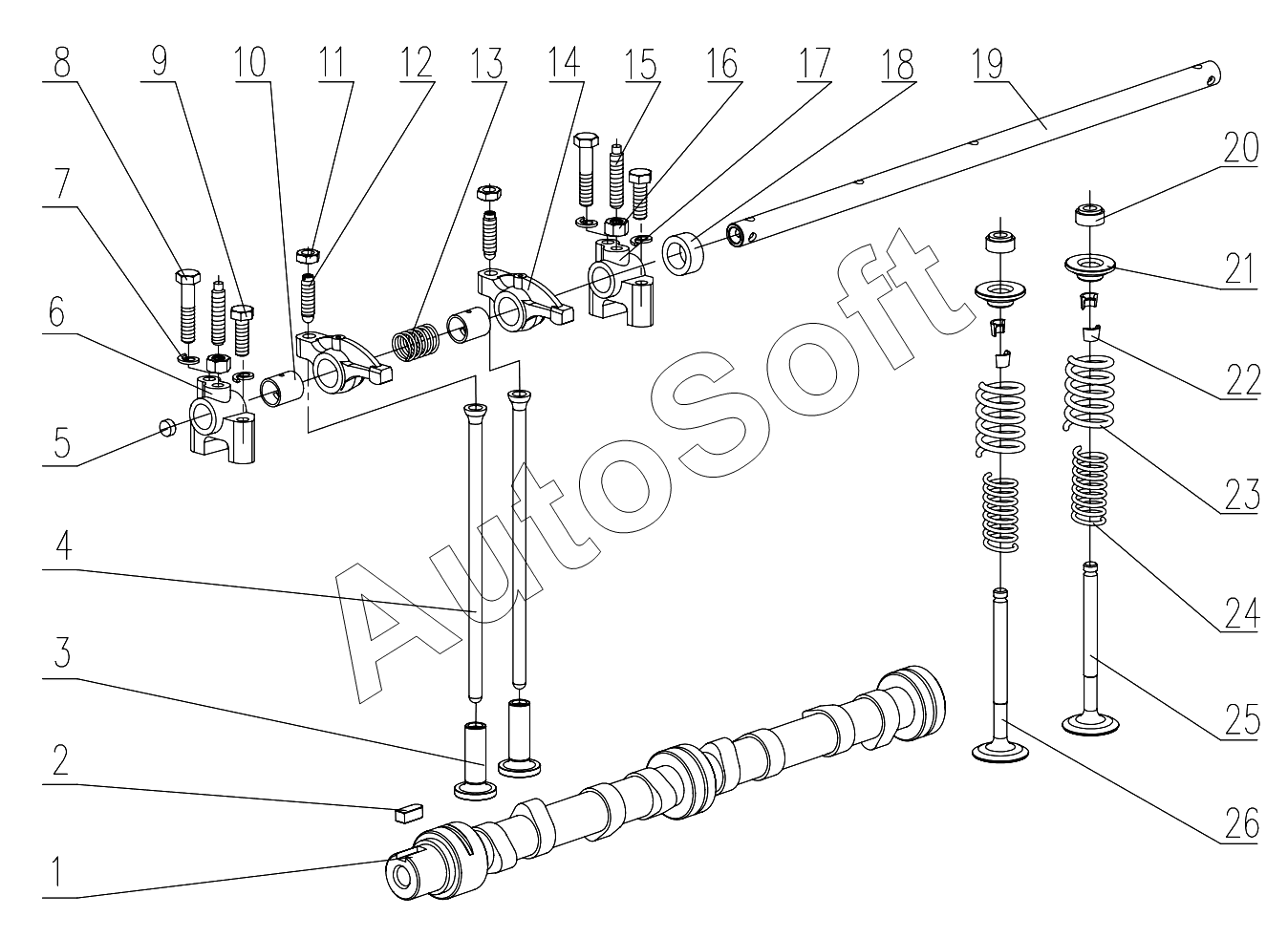 8
9
10
11
12
13
14
15
16
17
18
19
7
6
5
4
3
2
1
20
21
22
23
24
25
26
AutoSoft