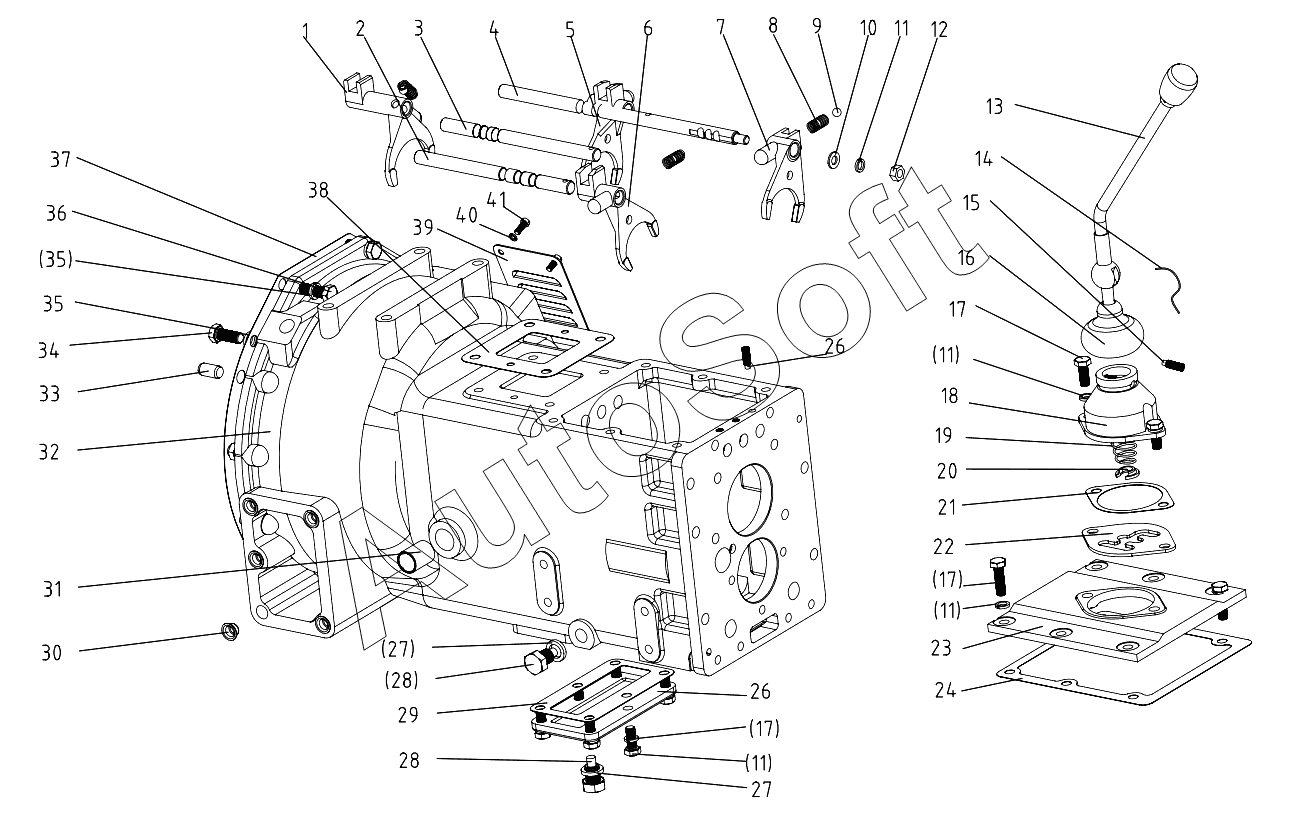 1
2
3
4
5
6
7
8
9
10
11
12
13
14
15
16
17
(11)
18
19
20
21
22
(17)
(11)
23
24
37
36
(35)
35
34
33
32
31
30
38
39
40
41
26
(27)
(28)
29
26
(17)
(11)
28
27
AutoSoft