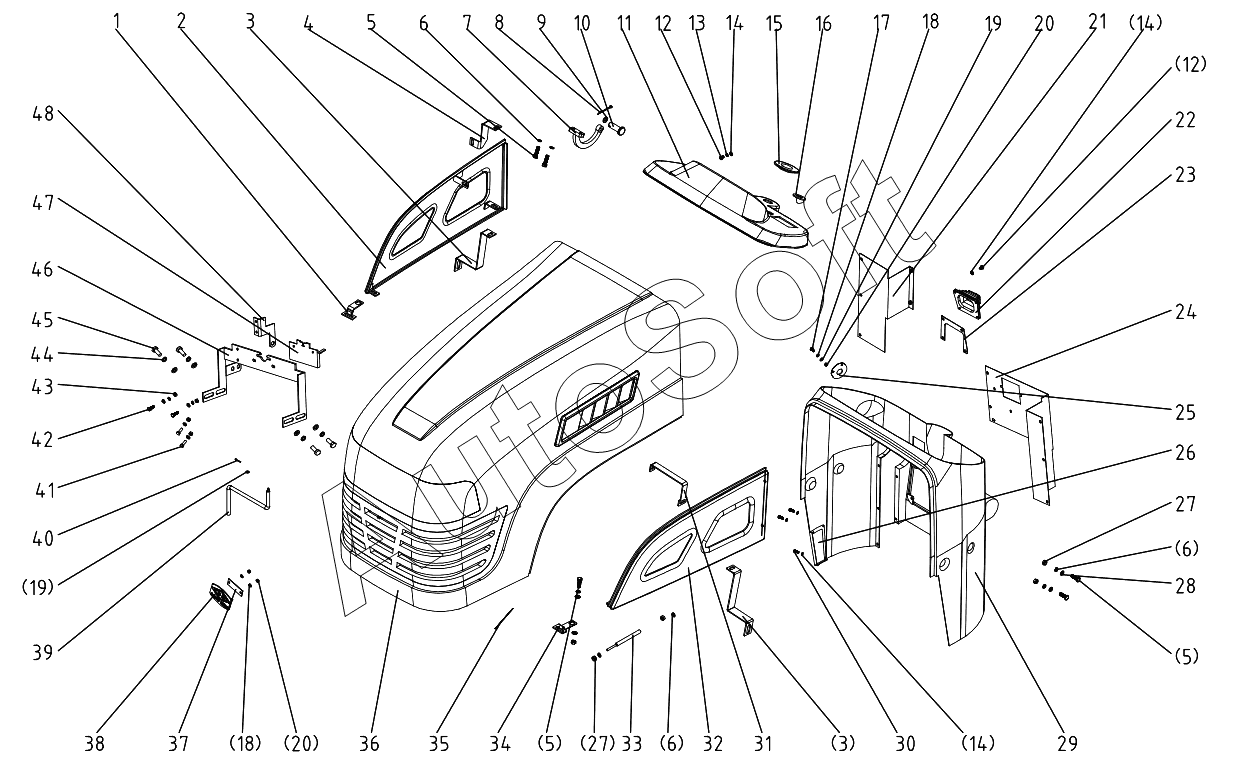 1 2 3 4 5 6 7 8 9 10 11 12 13 14 15 16 17 18 19 20 21 (14)

(12)
22
23
24
25
26
27
(6)
28
(5)

48
47
46
45
44
43
42
41
40
(19)
39

38 37 (18) (20) 36 35 34 (5) (27) 33 (6) 32 31 (3) 30 (14) 29

AutoSoft