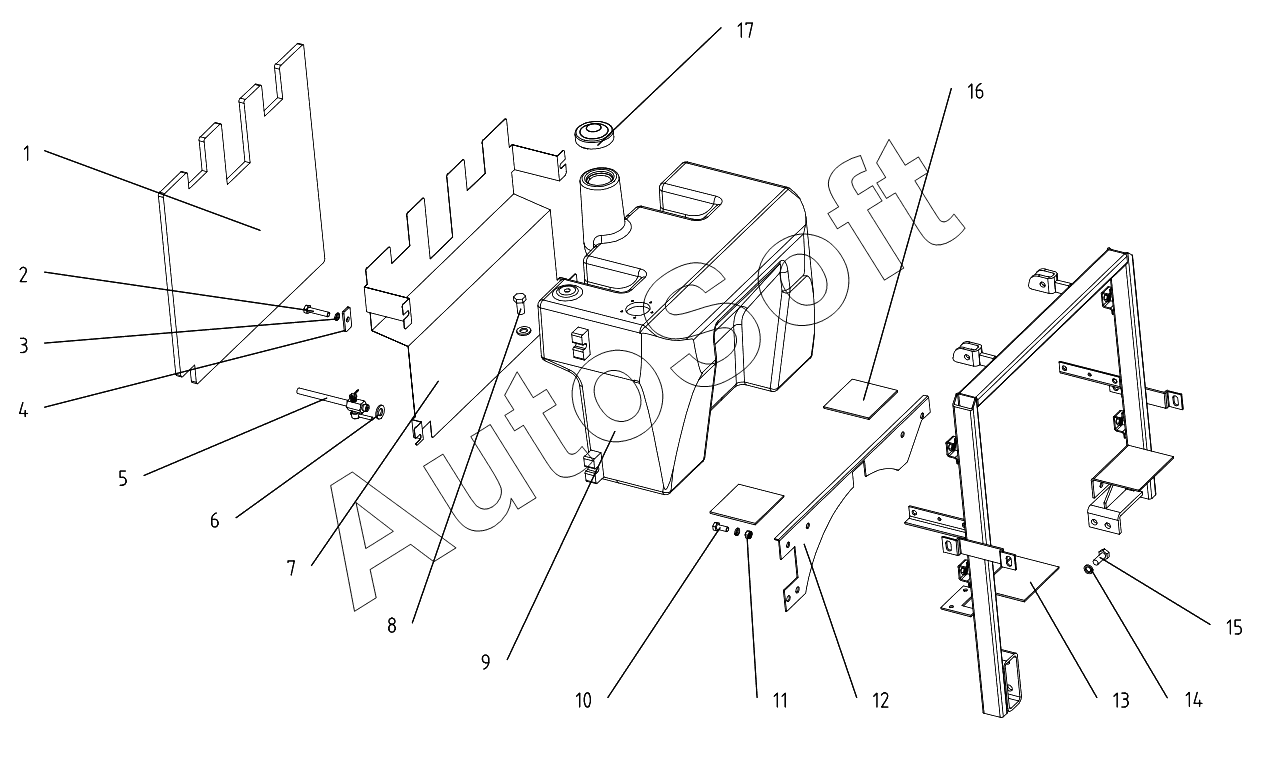 17
16
1
2
3
4
5
6
7
8
9
10
11
12
13
14
15
AutoSoft