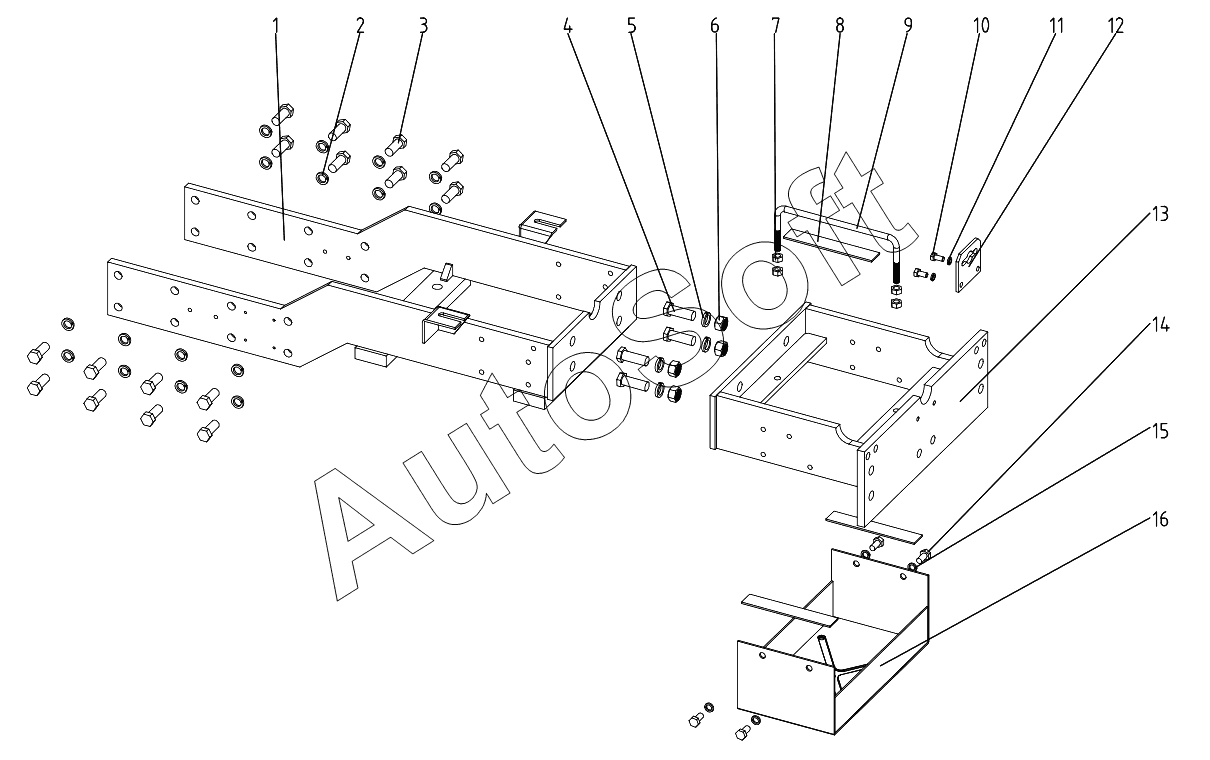 1
2
3
4
5
6
7
8
9
10
11
12
13
14
15
16
AutoSoft