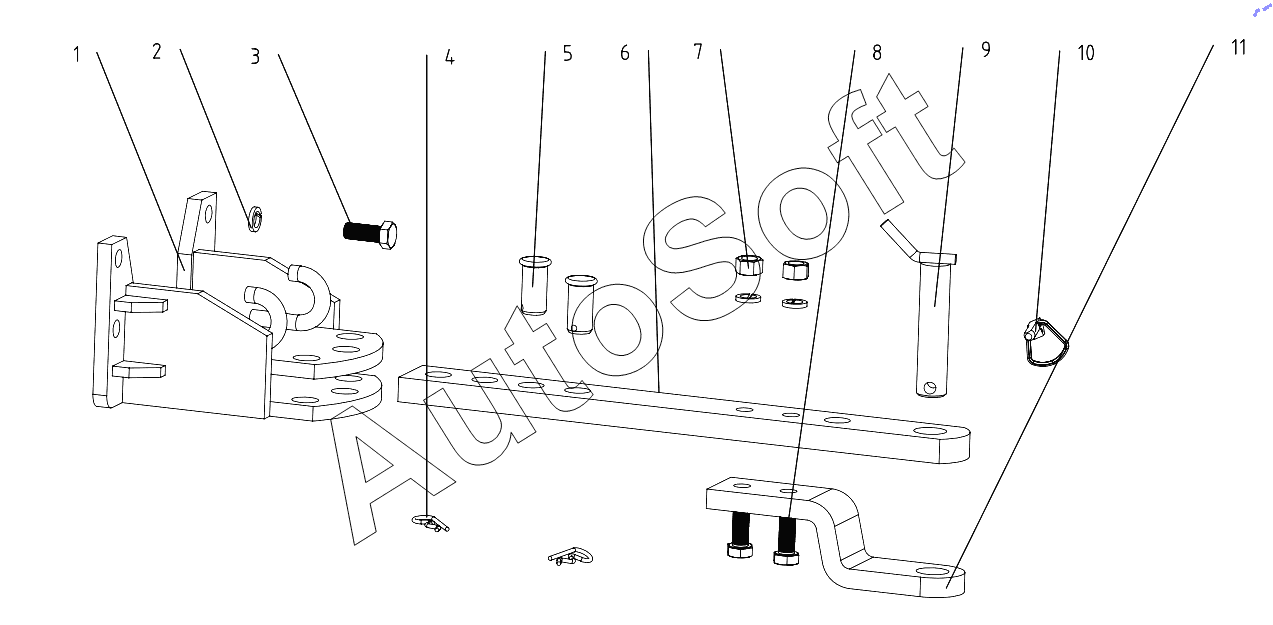 1
2
3
4
5
6
7
8
9
10
11

AutoSoft