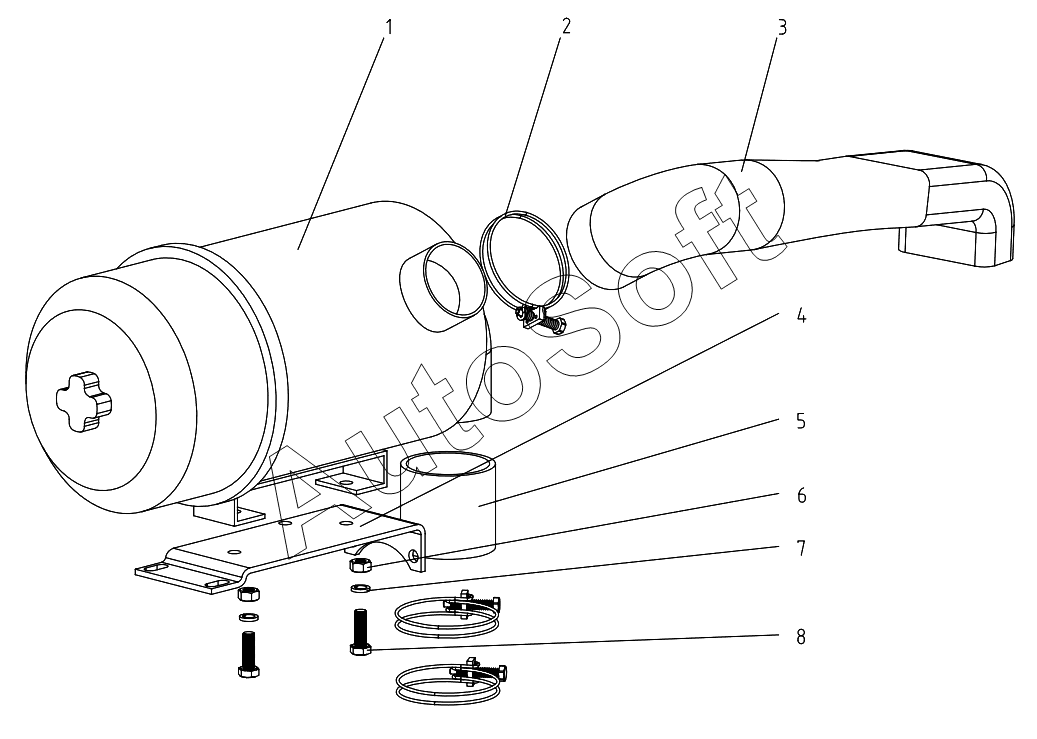 1
2
3
4
5
6
7
8
AutoSoft