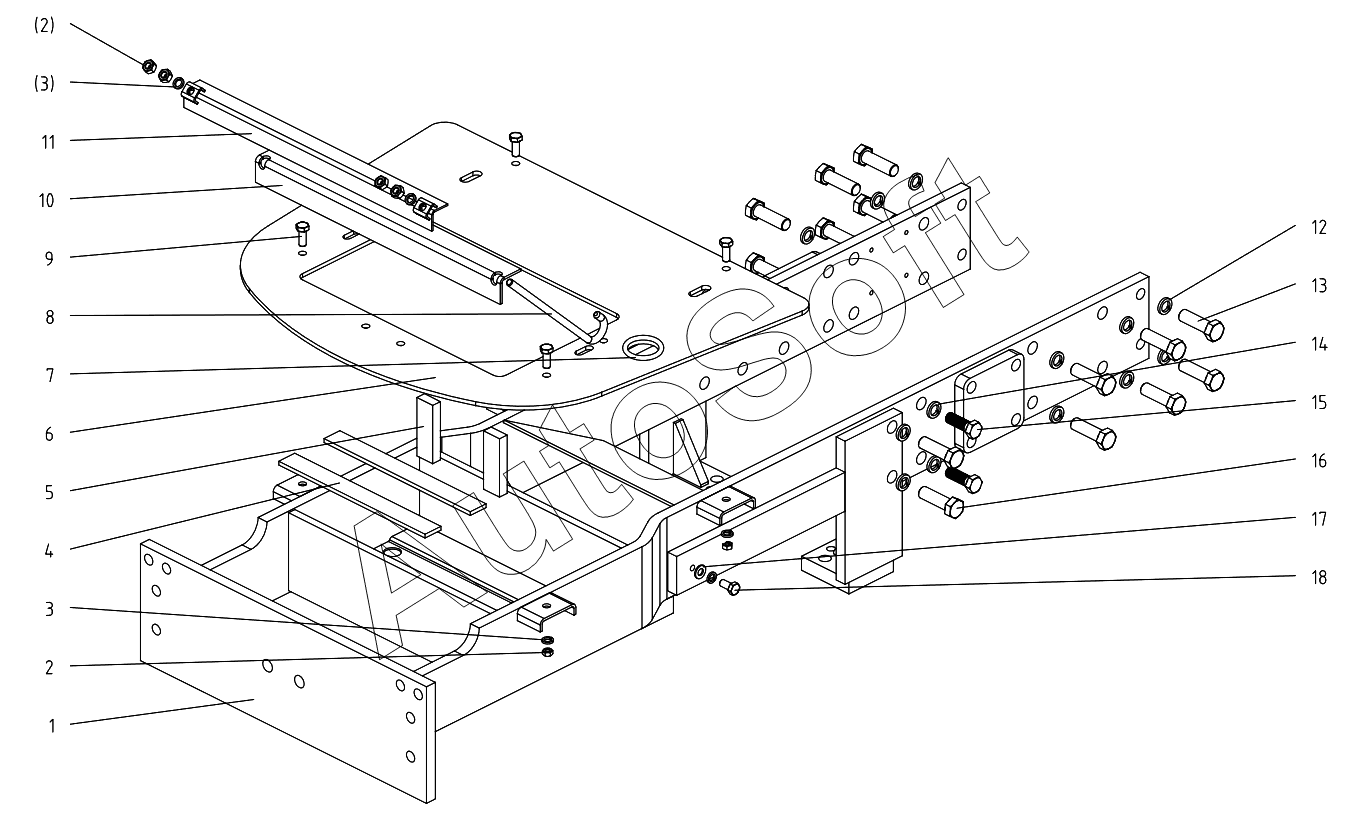 (2)
(3)
11
10
9
8
7
6
5
4
3
2
1
12
13
14
15
16
17
18
AutoSoft