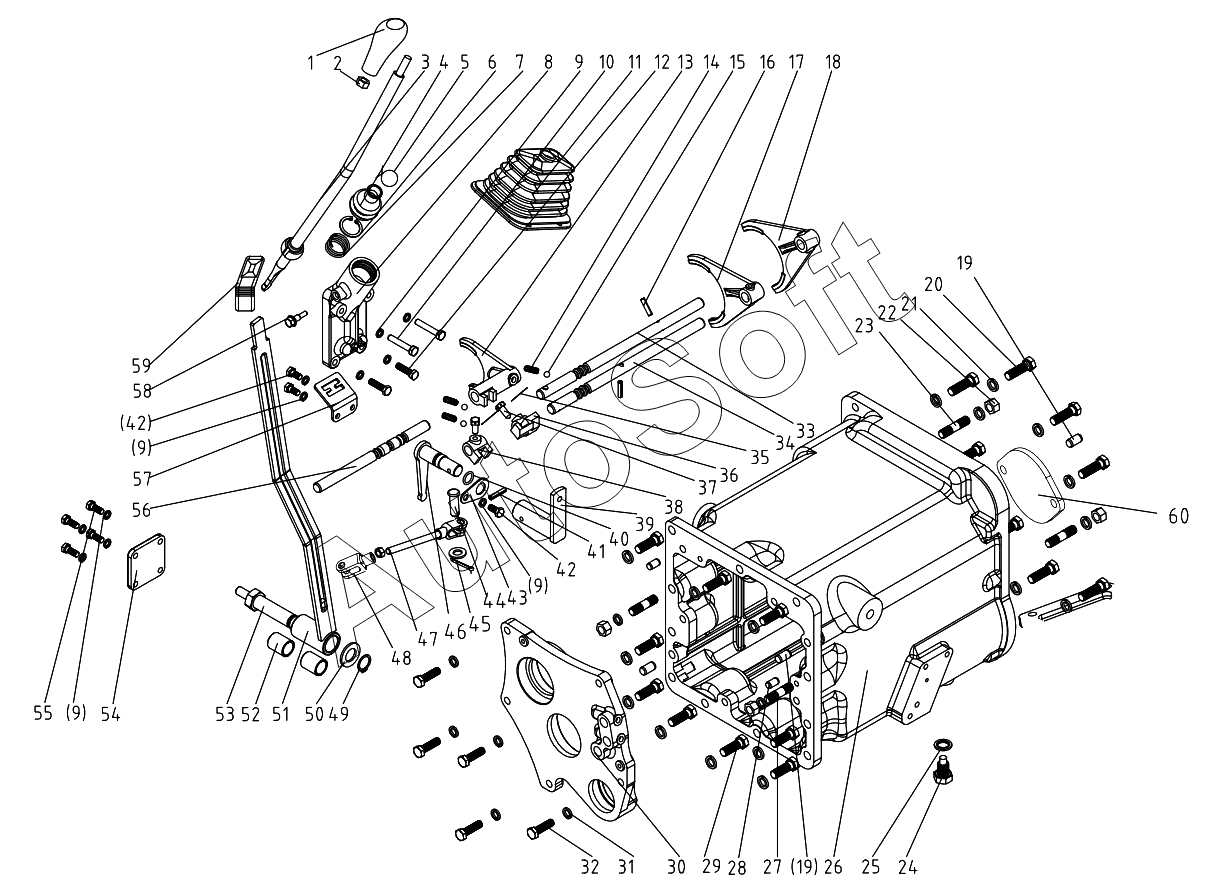 1 2 3 4 5 6 7 8 9 10 11 12 13 14 15 16 17 18

19
20
21
22
23

59
58
(42)
(9)
57
56

33
34
35
36
37
38
39
40
41
42
(9)
43
44
45
46
47
48

60

55 (9) 54

53 52 51 50 49

32 31 30 29 28 27 (19) 26 25 24

AutoSoft