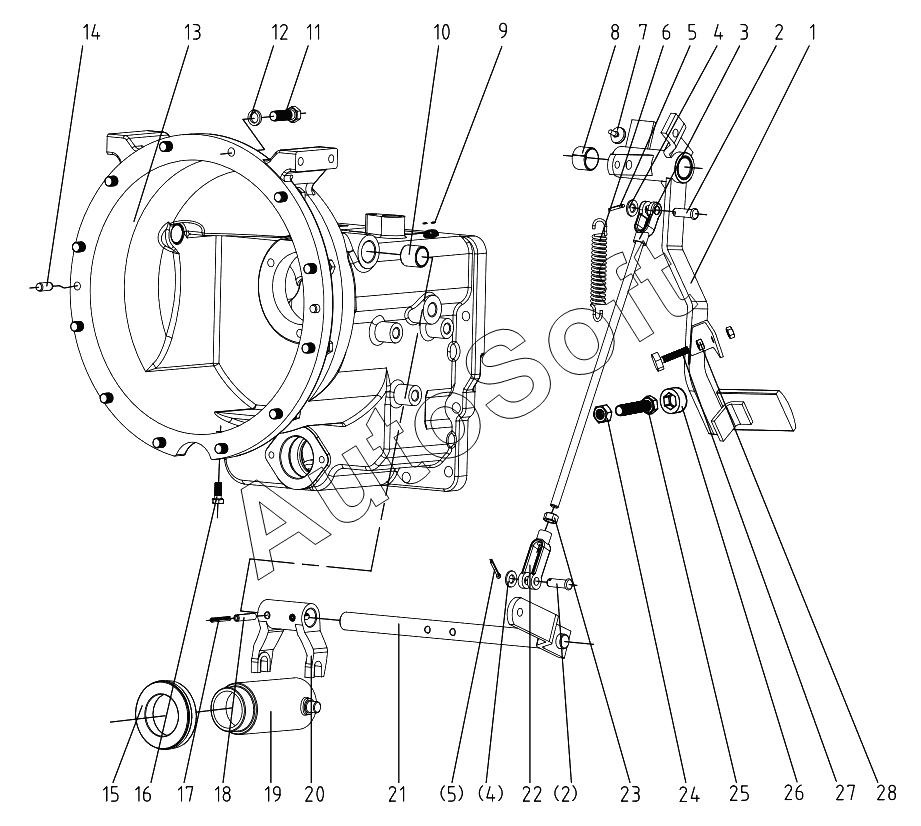 14 13 12 11 10 9 8 7 6 5 4 3 2 1

AutoSoft

15 16 17 18 19 20 21 (5) (4) 22 (2) 23 24 25 26 27 28