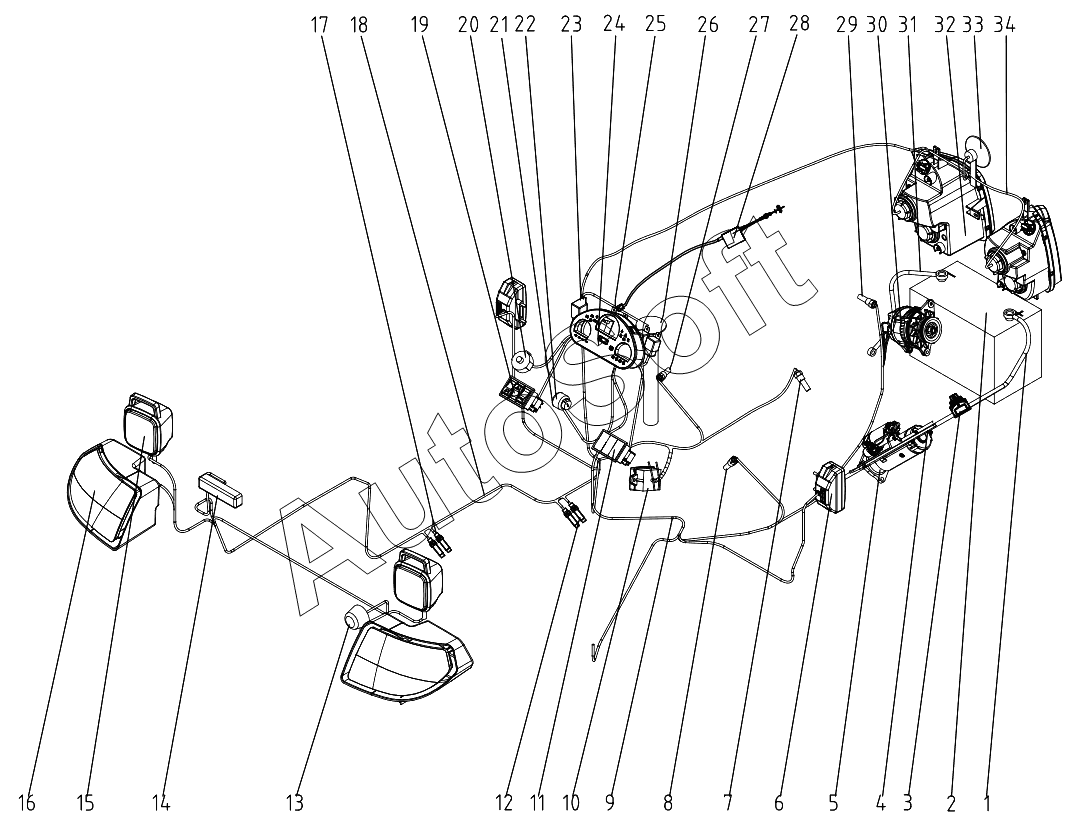 17 18 19 20 21 22 23 24 25 26 27 28 29 30 31 32 33 34

AutoSoft

16 15 14 13 12 11 10 9 8 7 6 5 4 3 2 1