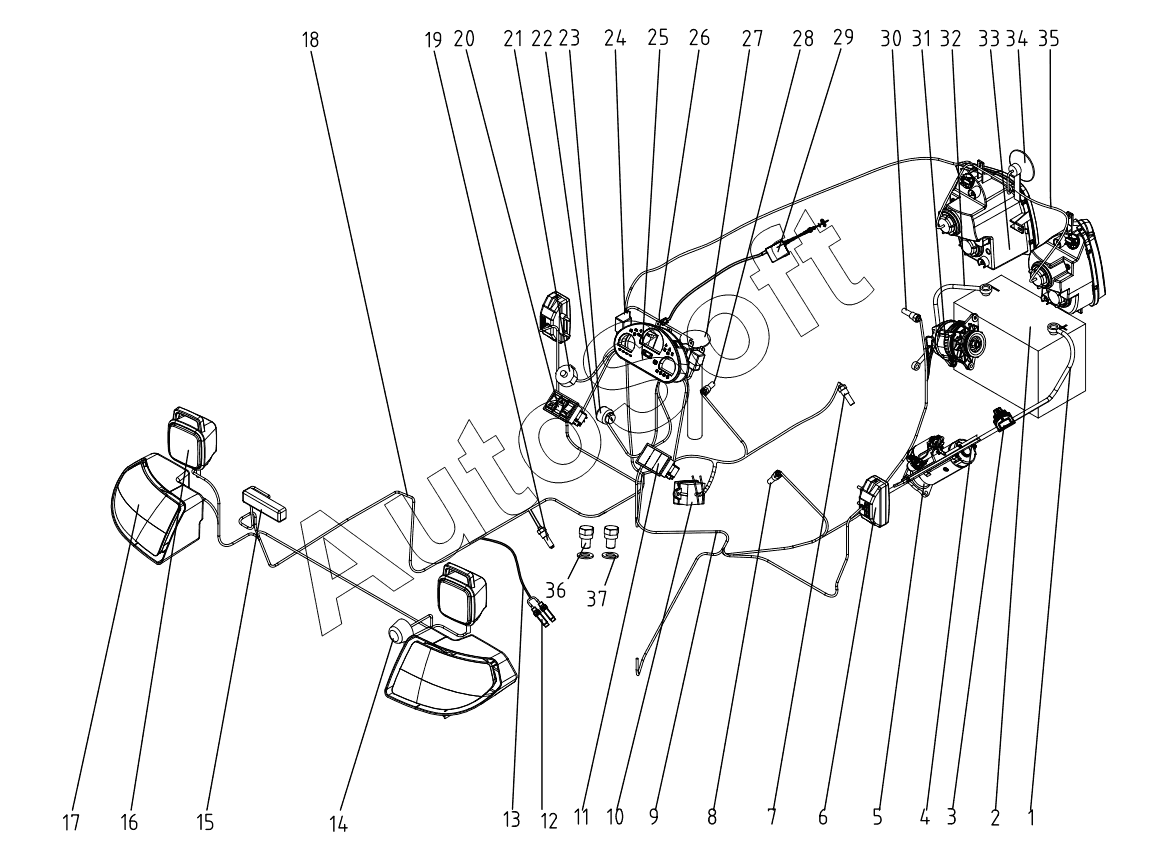 18 19 20 21 22 23 24 25 26 27 28 29 30 31 32 33 34 35

Autosoft

36 37

17 16 15 14 13 12 11 10 9 8 7 6 5 4 3 2 1