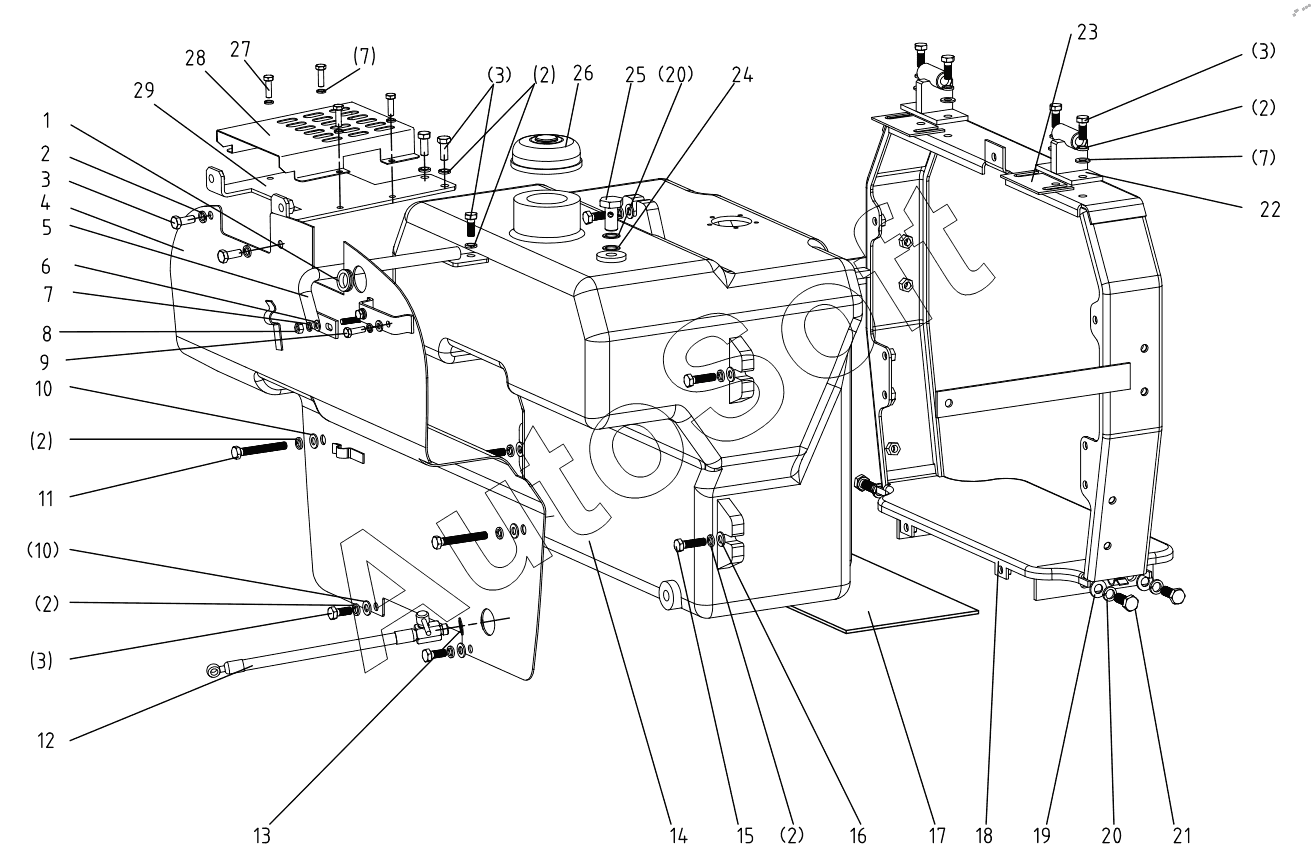 27
(7)
28
29
(3)
(2)
26
25
(20)
24
23
(3)
(2)
(7)
22
1
2
3
4
5
6
7
8
9
10
(2)
11
(10)
(2)
(3)
12
13
14
15
(2)
16
17
18
19
20
21
AutoSoft